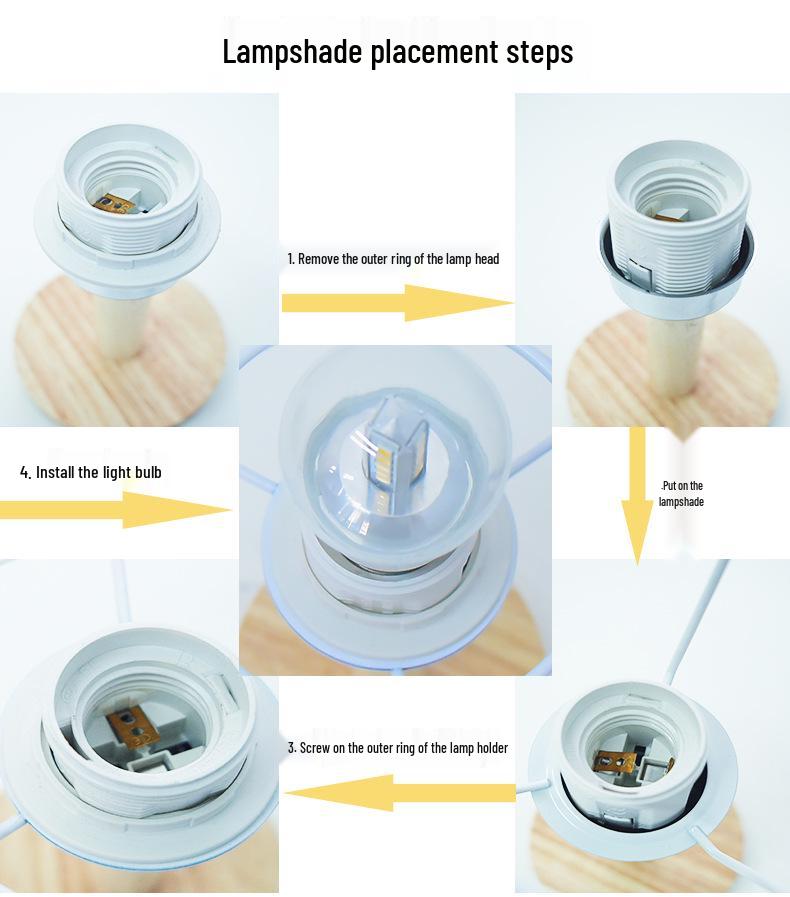 Lampshade placement steps

1. Remove the outer ring of the lamp head

.Put on the lampshade

3. Screw on the outer ring of the lamp holder

4. Install the light bulb