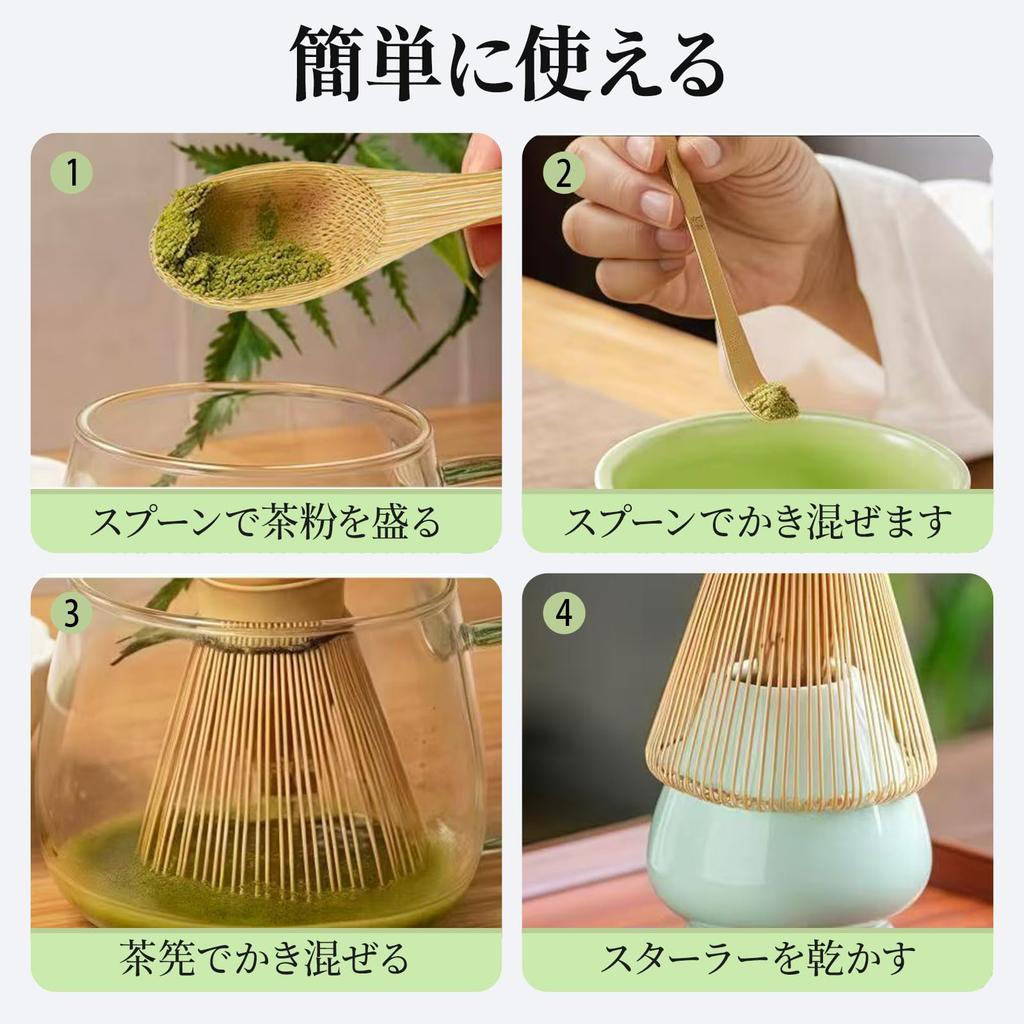 簡単に使える

1
スプーンで茶粉を盛る

2
スプーンでかき混ぜます

3
茶筅でかき混ぜる

4
スターラーを乾かす