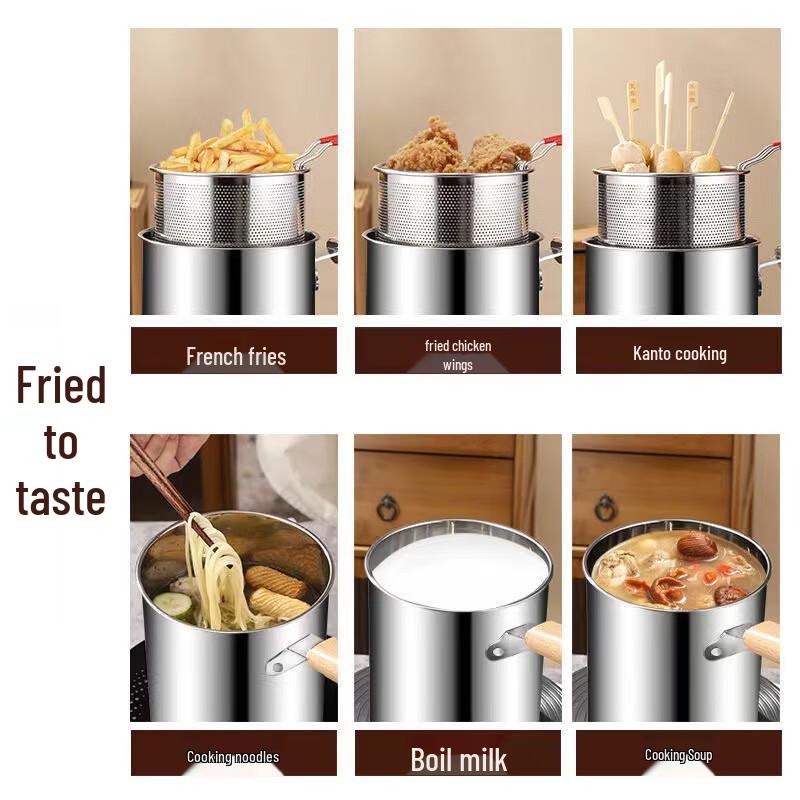 Fried to taste

French fries

fried chicken wings

Kanto cooking

Cooking noodles

Boil milk

Cooking Soup