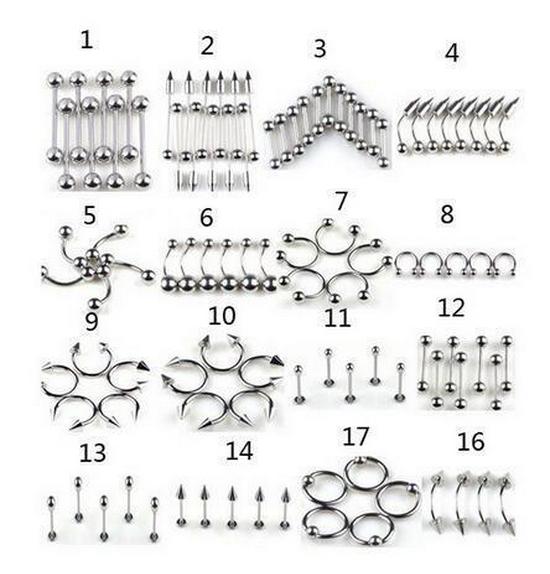 1 2 3 4

5 6 7 8

9 10 11 12

13 14 17 16