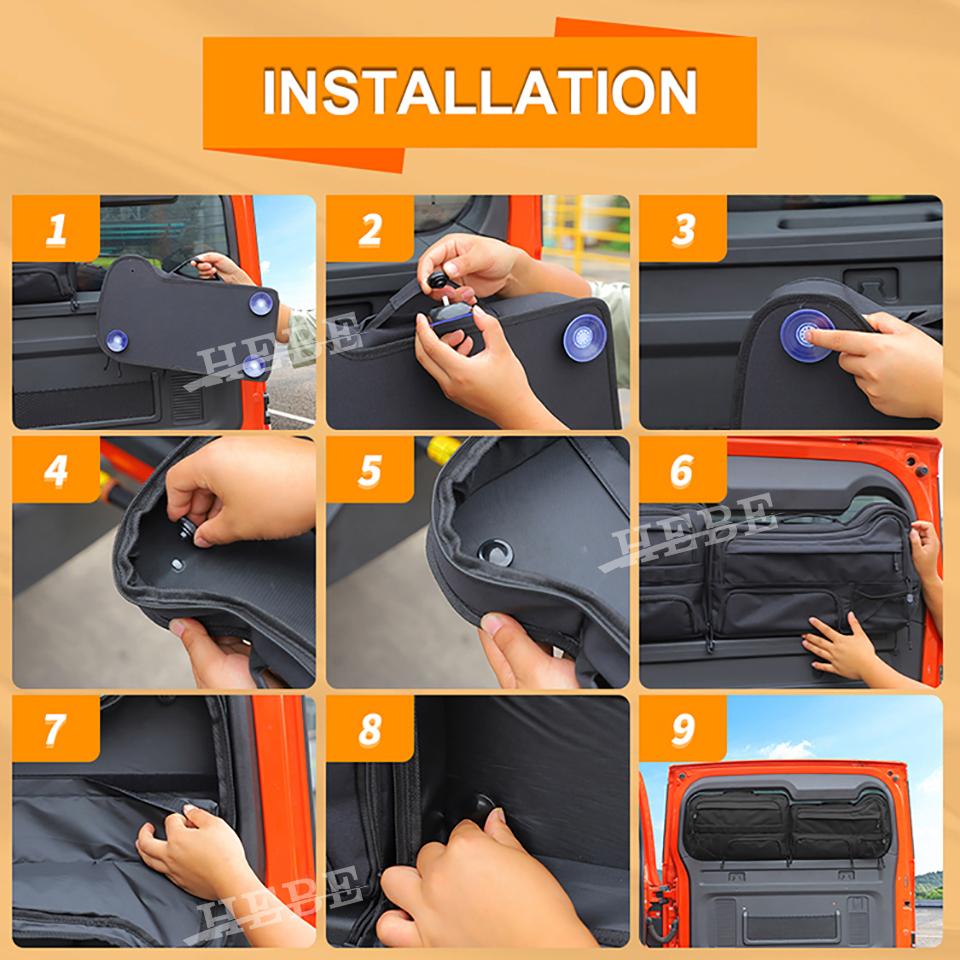 INSTALLATION

1

HEBE

2

3

4

5

6

HEBE

7

HEBE

8

9