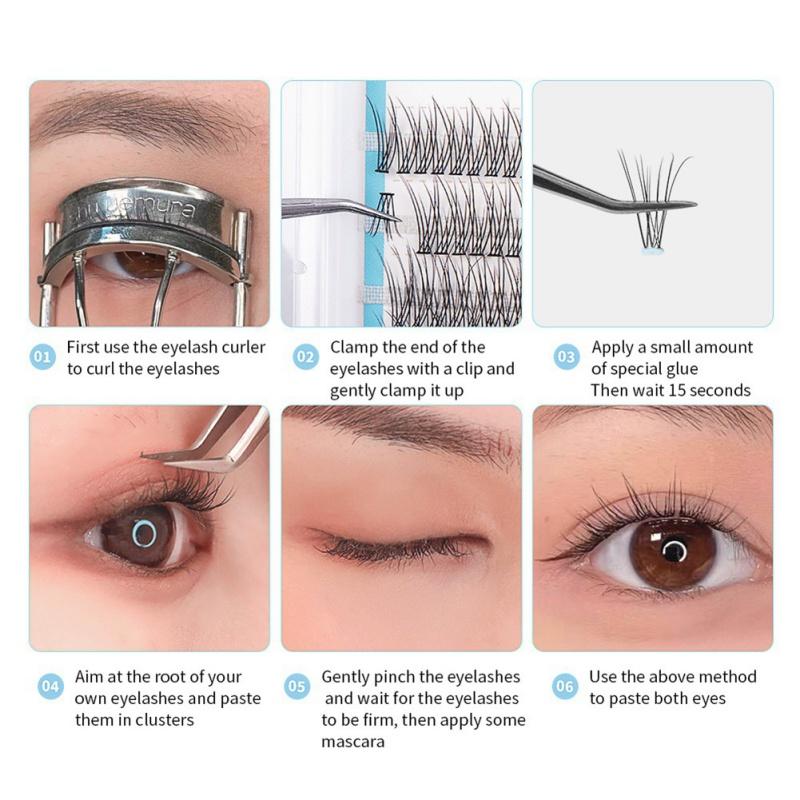 shu uemura

01 First use the eyelash curler to curl the eyelashes

02 Clamp the end of the eyelashes with a clip and gently clamp it up

03 Apply a small amount of special glue
Then wait 15 seconds

04 Aim at the root of your own eyelashes and paste them in clusters

05 Gently pinch the eyelashes and wait for the eyelashes to be firm, then apply some mascara

06 Use the above method to paste both eyes