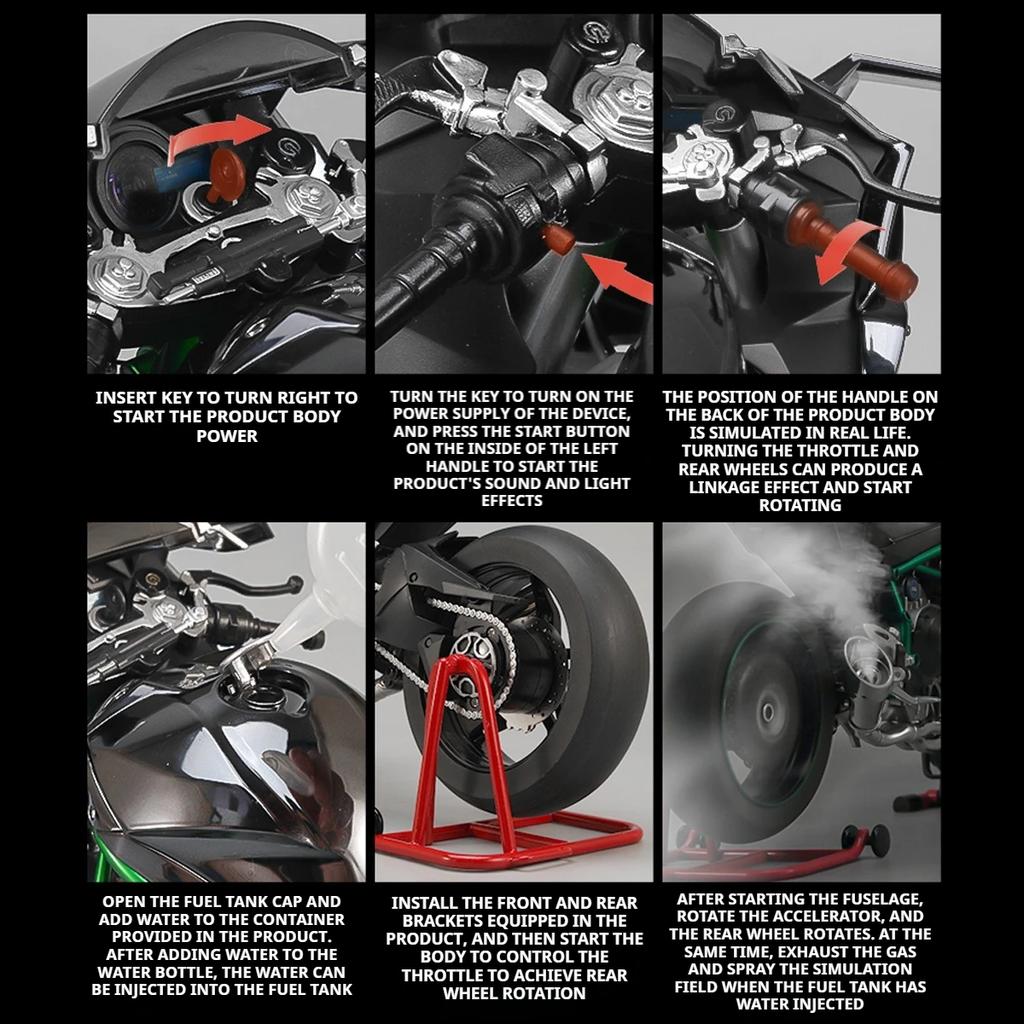 INSERT KEY TO TURN RIGHT TO START THE PRODUCT BODY POWER

TURN THE KEY TO TURN ON THE POWER SUPPLY OF THE DEVICE, AND PRESS THE START BUTTON ON THE INSIDE OF THE LEFT HANDLE TO START THE PRODUCT'S SOUND AND LIGHT EFFECTS

THE POSITION OF THE HANDLE ON THE BACK OF THE PRODUCT BODY IS SIMULATED IN REAL LIFE. TURNING THE THROTTLE AND REAR WHEELS CAN PRODUCE A LINKAGE EFFECT AND START ROTATING

OPEN THE FUEL TANK CAP AND ADD WATER TO THE CONTAINER PROVIDED IN THE PRODUCT. AFTER ADDING WATER TO THE WATER BOTTLE, THE WATER CAN BE INJECTED INTO THE FUEL TANK

INSTALL THE FRONT AND REAR BRACKETS EQUIPPED IN THE PRODUCT, AND THEN START THE BODY TO CONTROL THE THROTTLE TO ACHIEVE REAR WHEEL ROTATION

AFTER STARTING THE FUSELAGE, ROTATE THE ACCELERATOR, AND THE REAR WHEEL ROTATES. AT THE SAME TIME, EXHAUST THE GAS AND SPRAY THE SIMULATION FIELD WHEN THE FUEL TANK HAS WATER INJECTED