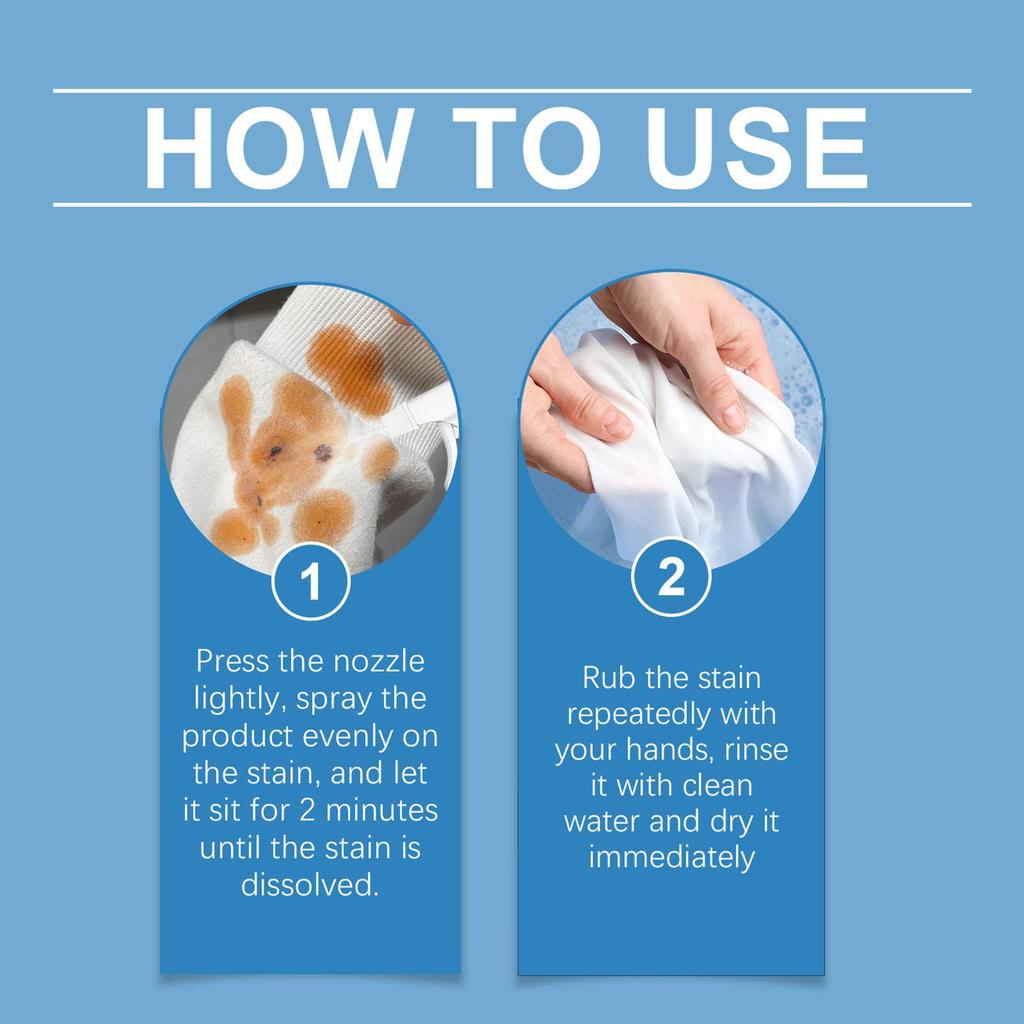 HOW TO USE

1

Press the nozzle lightly, spray the product evenly on the stain, and let it sit for 2 minutes until the stain is dissolved.

2

Rub the stain repeatedly with your hands, rinse it with clean water and dry it immediately