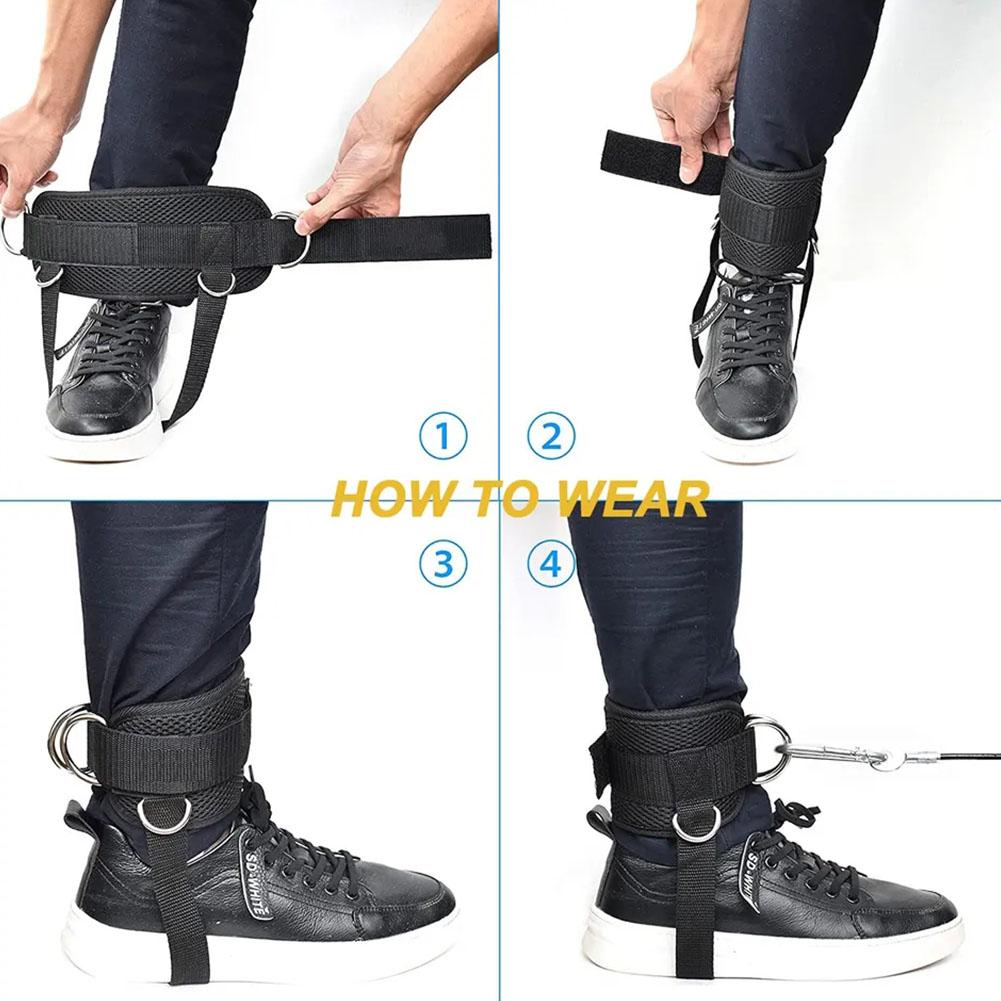 1
2
HOW TO WEAR
3
4
SD-WHITE
SD-WHITE