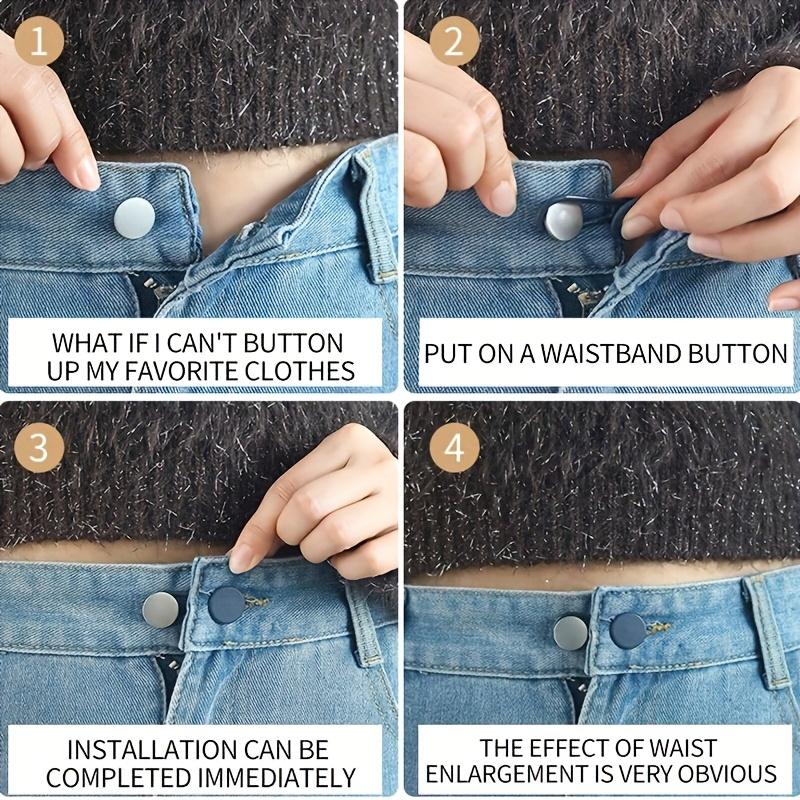 1

WHAT IF I CAN'T BUTTON UP MY FAVORITE CLOTHES

2

PUT ON A WAISTBAND BUTTON

3

INSTALLATION CAN BE COMPLETED IMMEDIATELY

4

THE EFFECT OF WAIST ENLARGEMENT IS VERY OBVIOUS