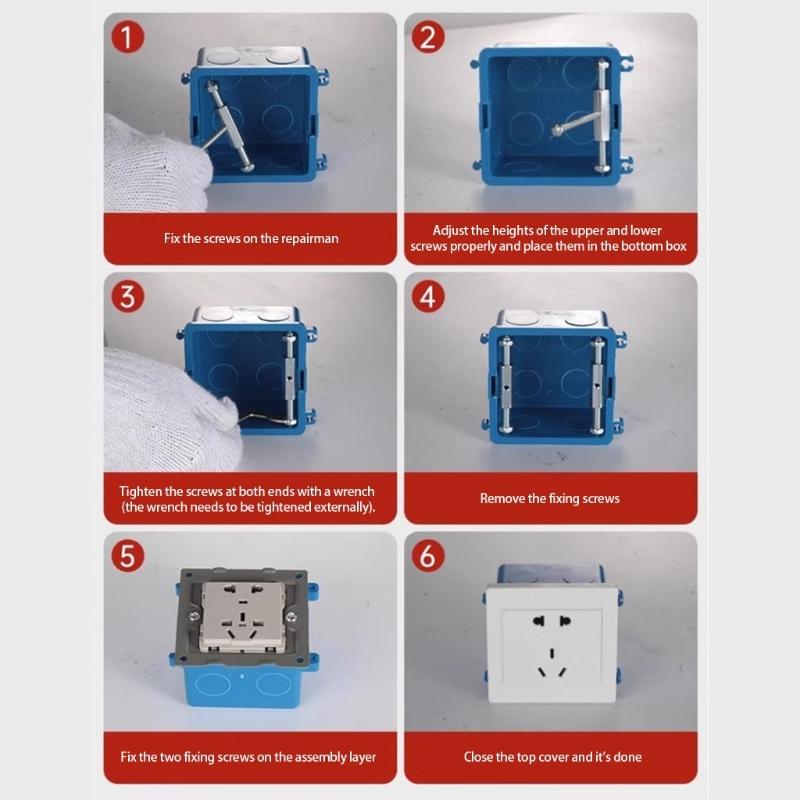 1

Fix the screws on the repairman

2

Adjust the heights of the upper and lower screws properly and place them in the bottom box

3

Tighten the screws at both ends with a wrench (the wrench needs to be tightened externally).

4

Remove the fixing screws

5

Fix the two fixing screws on the assembly layer

6

Close the top cover and it's done