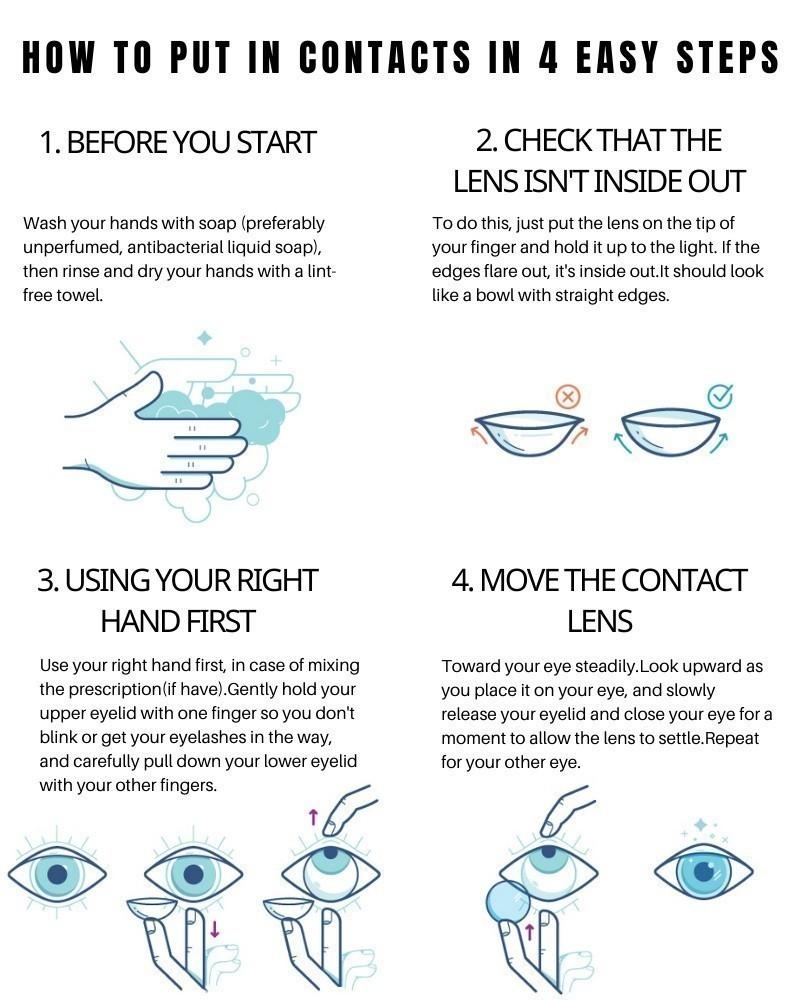 HOW TO PUT IN CONTACTS IN 4 EASY STEPS

1. BEFORE YOU START

Wash your hands with soap (preferably unperfumed, antibacterial liquid soap), then rinse and dry your hands with a lint-free towel.

2. CHECK THAT THE LENS ISN'T INSIDE OUT

To do this, just put the lens on the tip of your finger and hold it up to the light. If the edges flare out, it's inside out.It should look like a bowl with straight edges.

3. USING YOUR RIGHT HAND FIRST

Use your right hand first, in case of mixing the prescription(if have).Gently hold your upper eyelid with one finger so you don't blink or get your eyelashes in the way, and carefully pull down your lower eyelid with your other fingers.

4. MOVE THE CONTACT LENS

Toward your eye steadily.Look upward as you place it on your eye, and slowly release your eyelid and close your eye for a moment to allow the lens to settle.Repeat for your other eye.