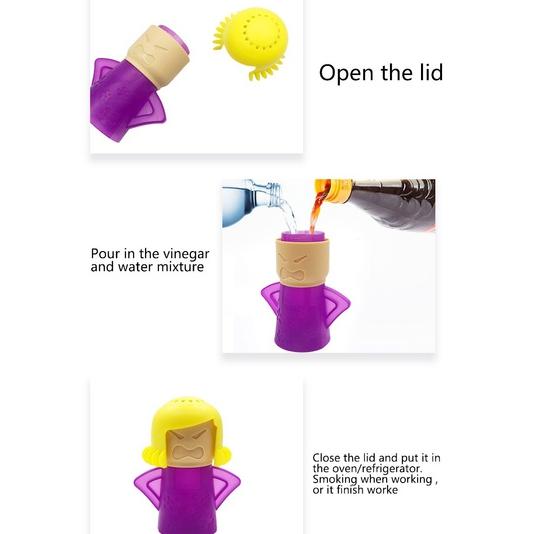 Open the lid

Pour in the vinegar and water mixture

Close the lid and put it in the oven/refrigerator. Smoking when working , or it finish worke