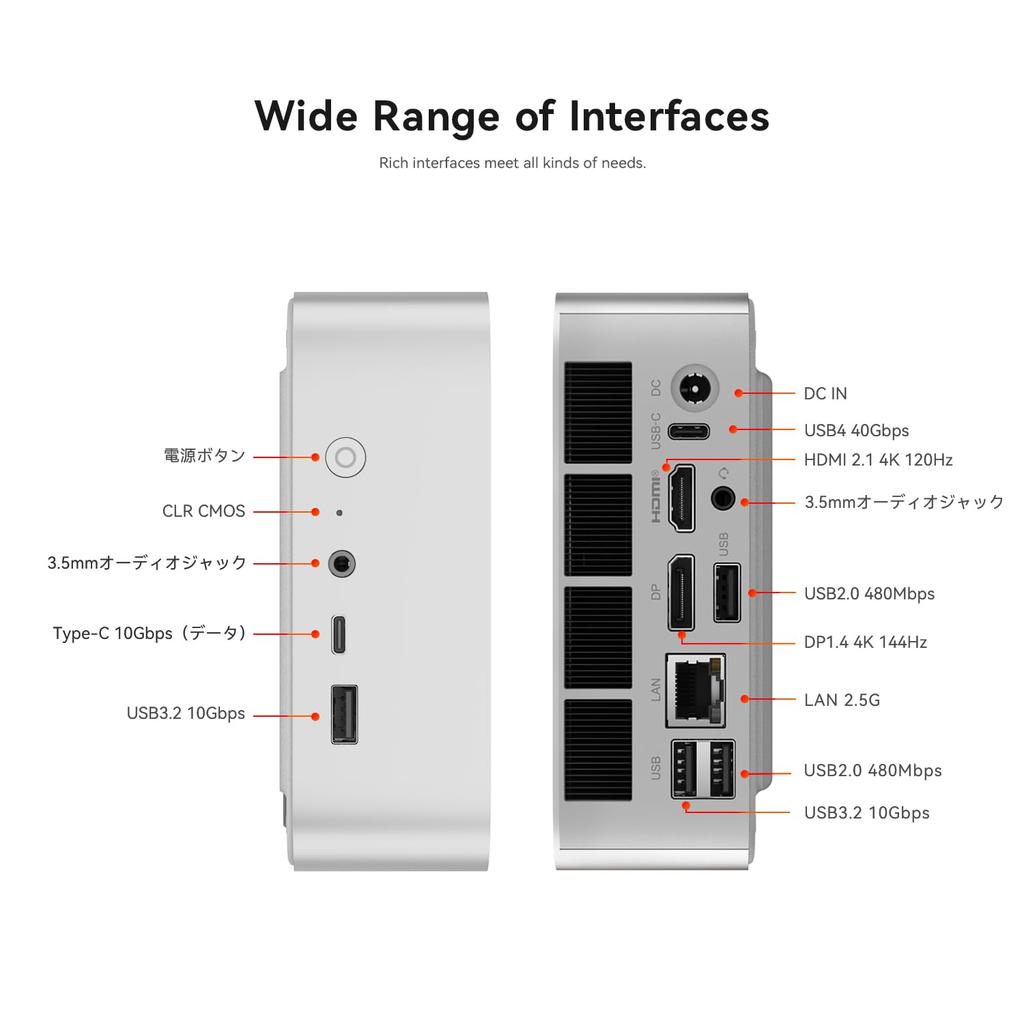 Wide Range of Interfaces

Rich interfaces meet all kinds of needs.

電源ボタン
CLR CMOS
3.5mmオーディオジャック
Type-C 10Gbps（データ）
USB3.2 10Gbps

DC
USB-C
HDMI
USB
DP
LAN
USB

DC IN
USB4 40Gbps
HDMI 2.1 4K 120Hz
3.5mmオーディオジャック
USB2.0 480Mbps
DP1.4 4K 144Hz
LAN 2.5G
USB2.0 480Mbps
USB3.2 10Gbps