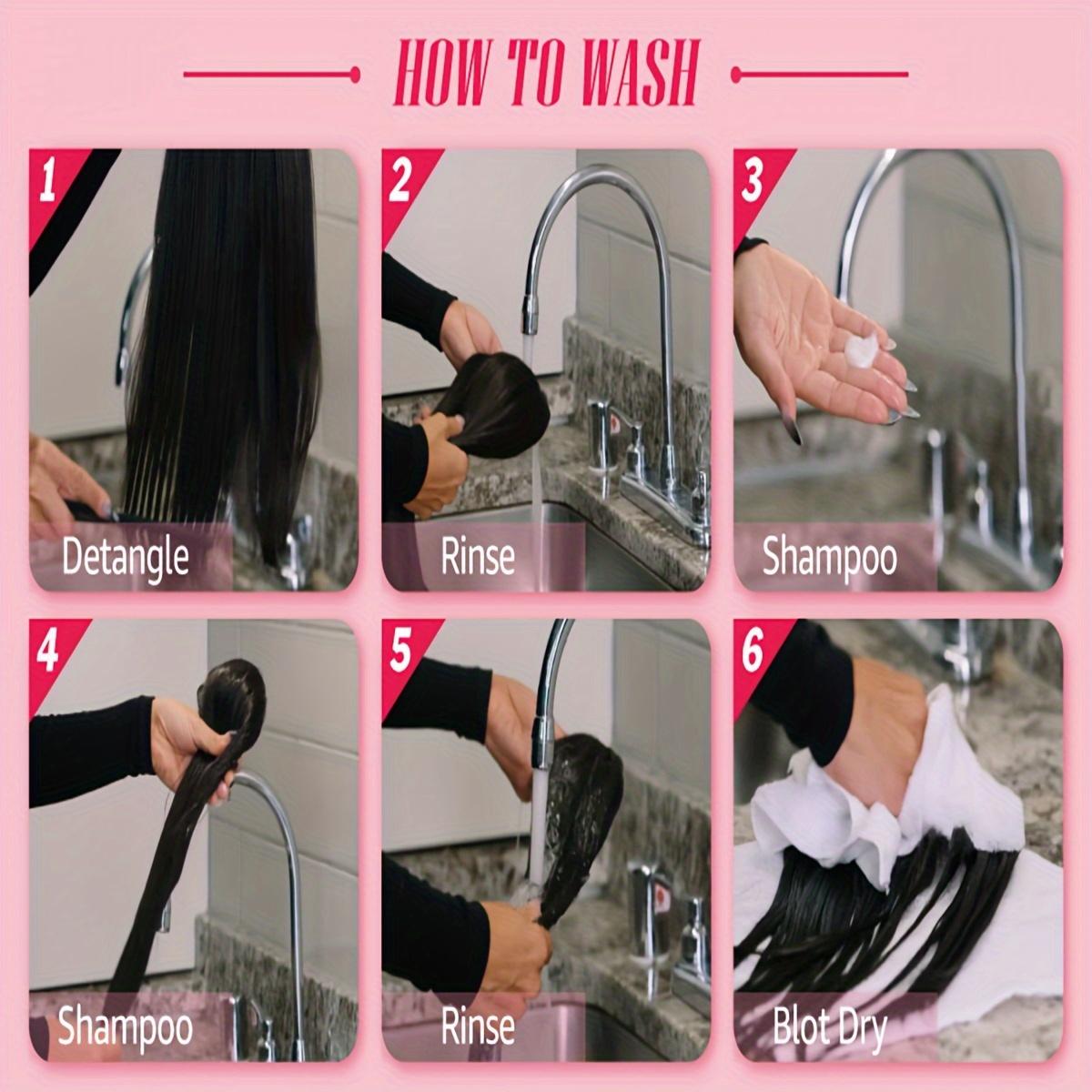 HOW TO WASH

1
Detangle

2
Rinse

3
Shampoo

4
Shampoo

5
Rinse

6
Blot Dry