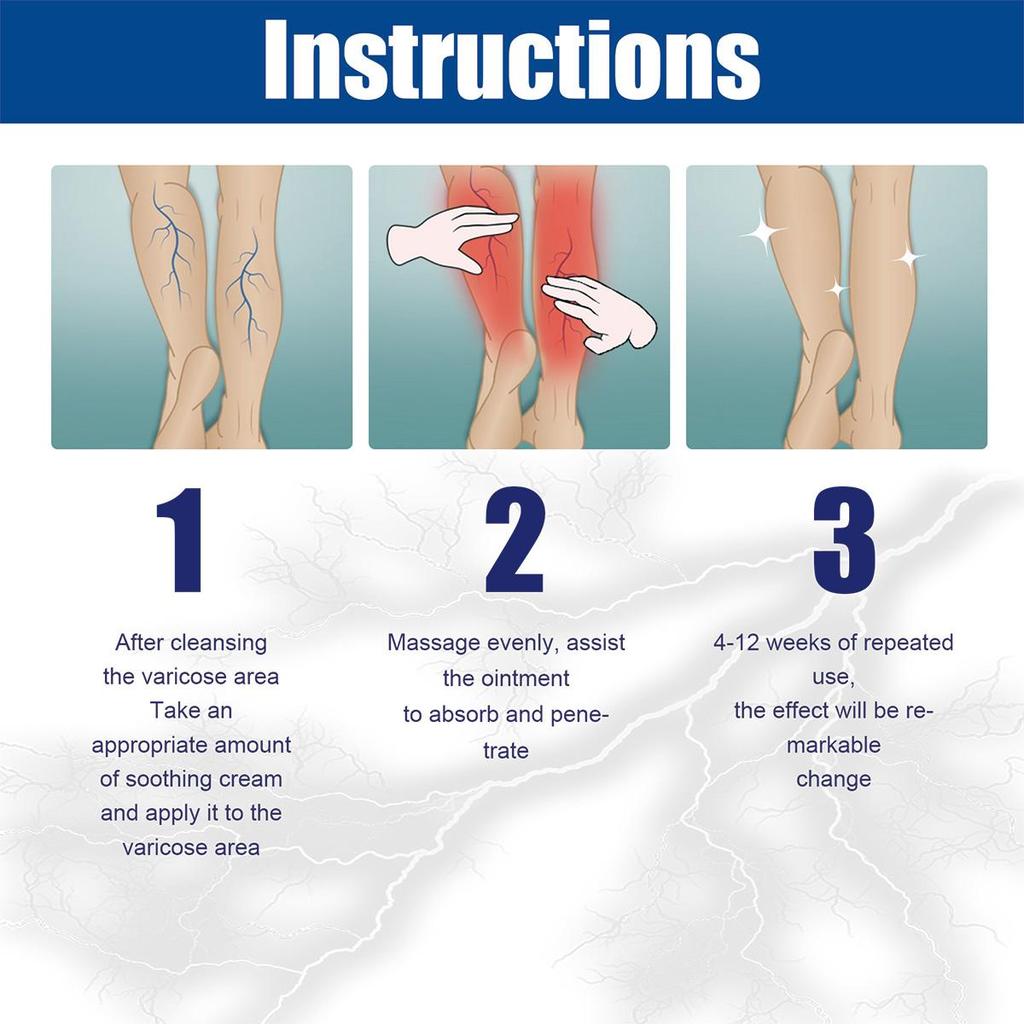 Instructions

1

After cleansing the varicose area Take an appropriate amount of soothing cream and apply it to the varicose area

2

Massage evenly, assist the ointment to absorb and penetrate

3

4-12 weeks of repeated use, the effect will be remarkable change