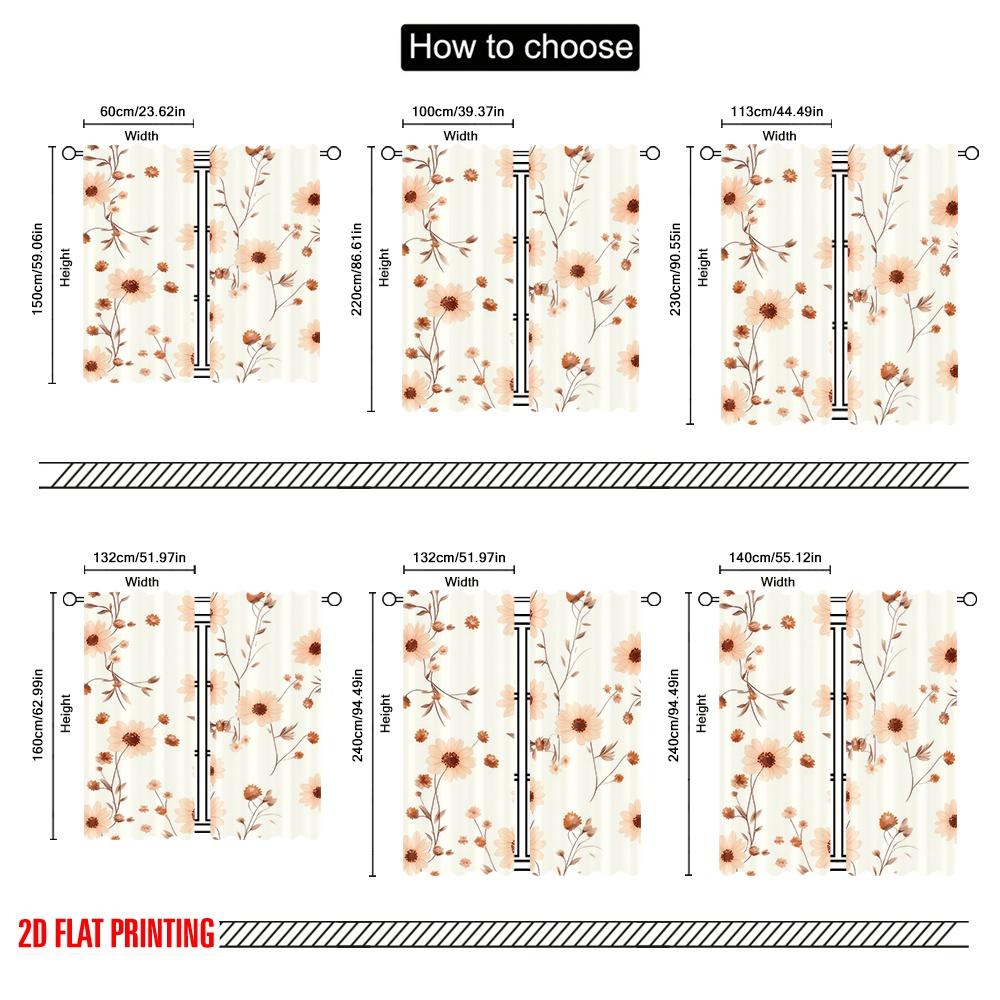 How to choose

60cm/23.62in
Width
150cm/59.06in
Height

100cm/39.37in
Width
220cm/86.61in
Height

113cm/44.49in
Width
230cm/90.55in
Height

132cm/51.97in
Width
160cm/62.99in
Height

132cm/51.97in
Width
240cm/94.49in
Height

140cm/55.12in
Width
240cm/94.49in
Height

2D FLAT PRINTING