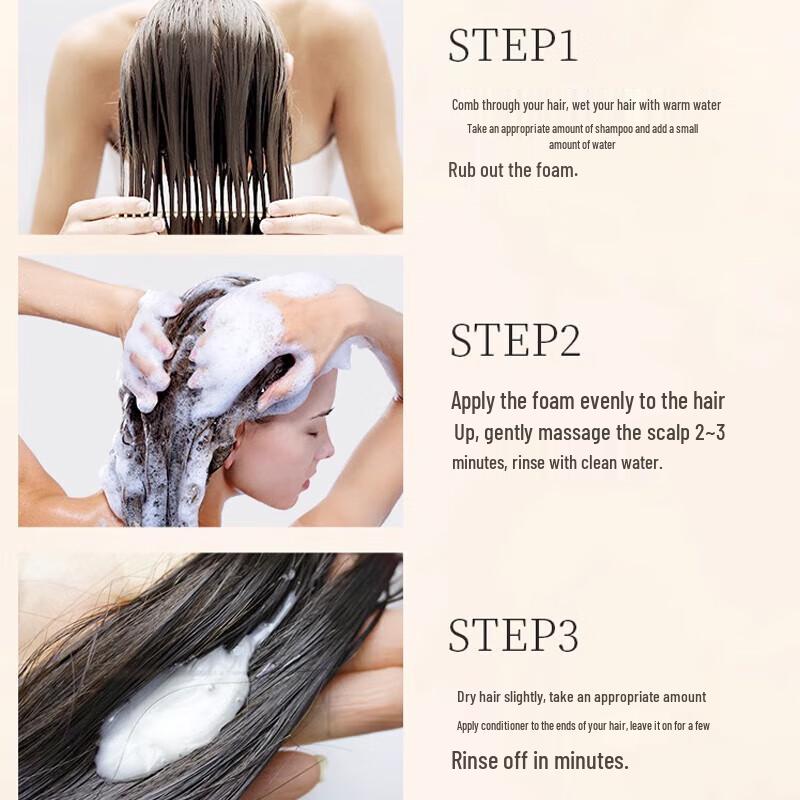 STEP1

Comb through your hair, wet your hair with warm water
Take an appropriate amount of shampoo and add a small amount of water
Rub out the foam.

STEP2

Apply the foam evenly to the hair
Up, gently massage the scalp 2~3 minutes, rinse with clean water.

STEP3

Dry hair slightly, take an appropriate amount
Apply conditioner to the ends of your hair, leave it on for a few
Rinse off in minutes.