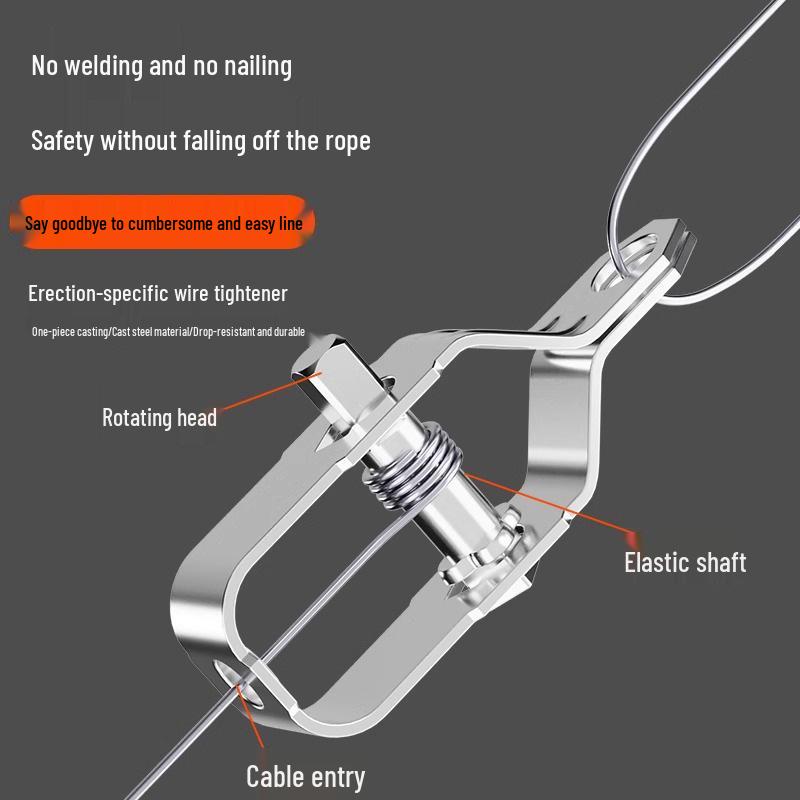 No welding and no nailing

Safety without falling off the rope

Say goodbye to cumbersome and easy line

Erection-specific wire tightener

One-piece casting/Cast steel material/Drop-resistant and durable

Rotating head

Elastic shaft

Cable entry