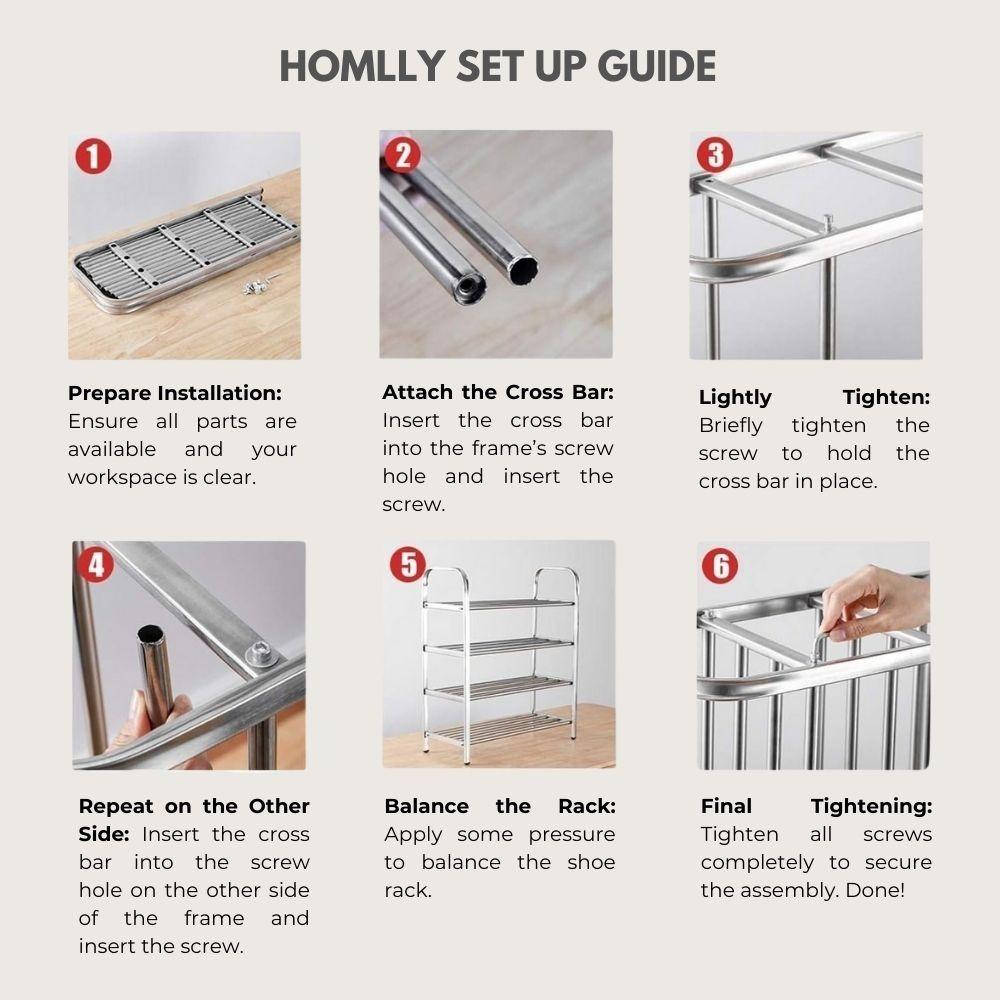 HOMLLY SET UP GUIDE

1

Prepare Installation: Ensure all parts are available and your workspace is clear.

2

Attach the Cross Bar: Insert the cross bar into the frame's screw hole and insert the screw.

3

Lightly Tighten: Briefly tighten the screw to hold the cross bar in place.

4

Repeat on the Other Side: Insert the cross bar into the screw hole on the other side of the frame and insert the screw.

5

Balance the Rack: Apply some pressure to balance the shoe rack.

6

Final Tightening: Tighten all screws completely to secure the assembly. Done!