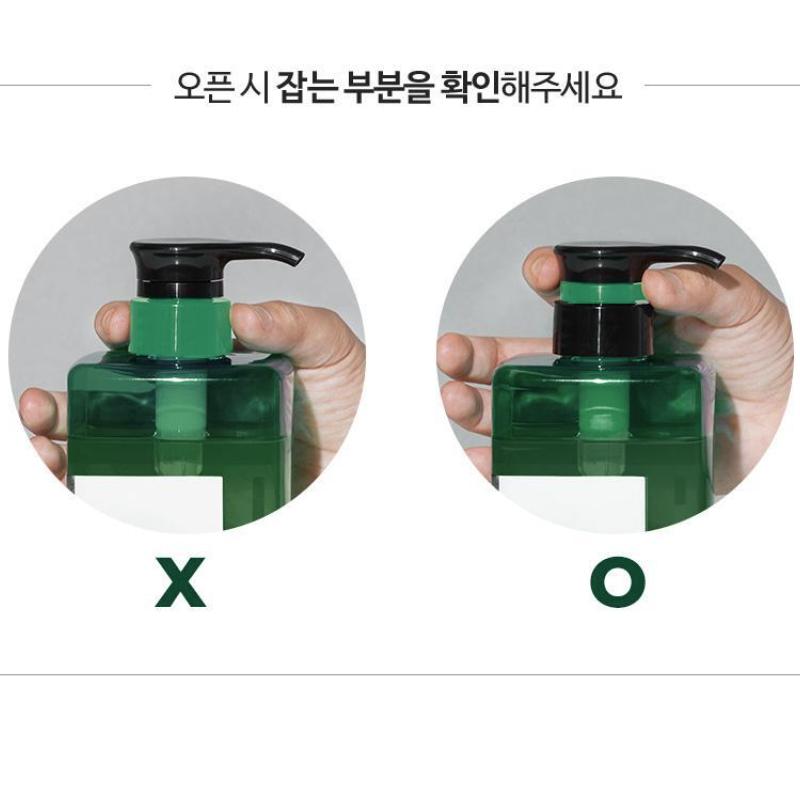 오픈 시 잡는 부분을 확인해주세요

X

O