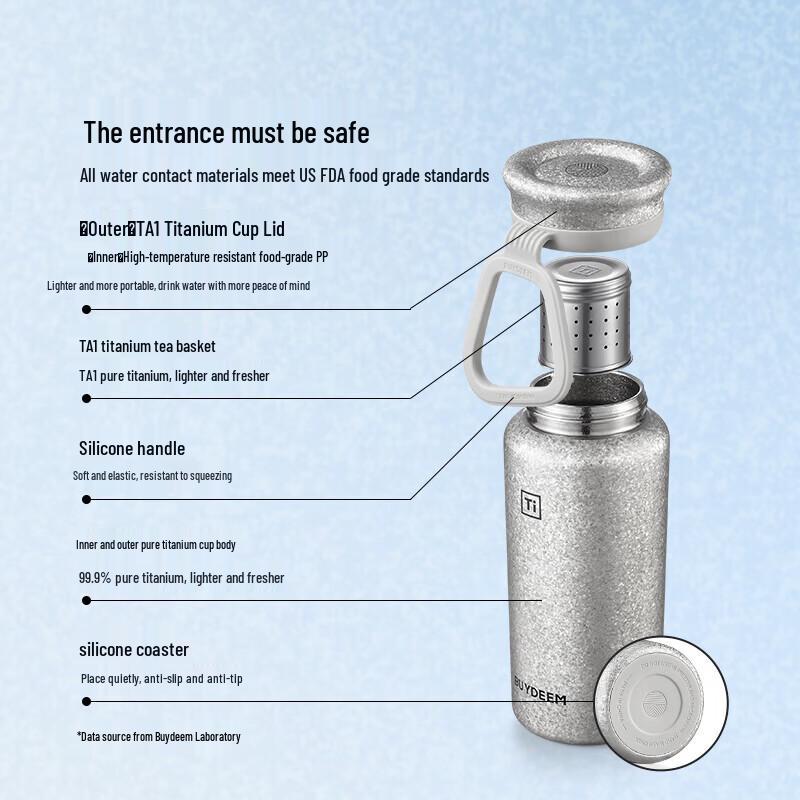 The entrance must be safe

All water contact materials meet US FDA food grade standards

�Outer�TA1 Titanium Cup Lid

�Inner�High-temperature resistant food-grade PP

Lighter and more portable, drink water with more peace of mind

TA1 titanium tea basket

TA1 pure titanium, lighter and fresher

Silicone handle

Soft and elastic, resistant to squeezing

Inner and outer pure titanium cup body

99.9% pure titanium, lighter and fresher

silicone coaster

Place quietly, anti-slip and anti-tip

*Data source from Buydeem Laboratory

Ti

BUYDEEM