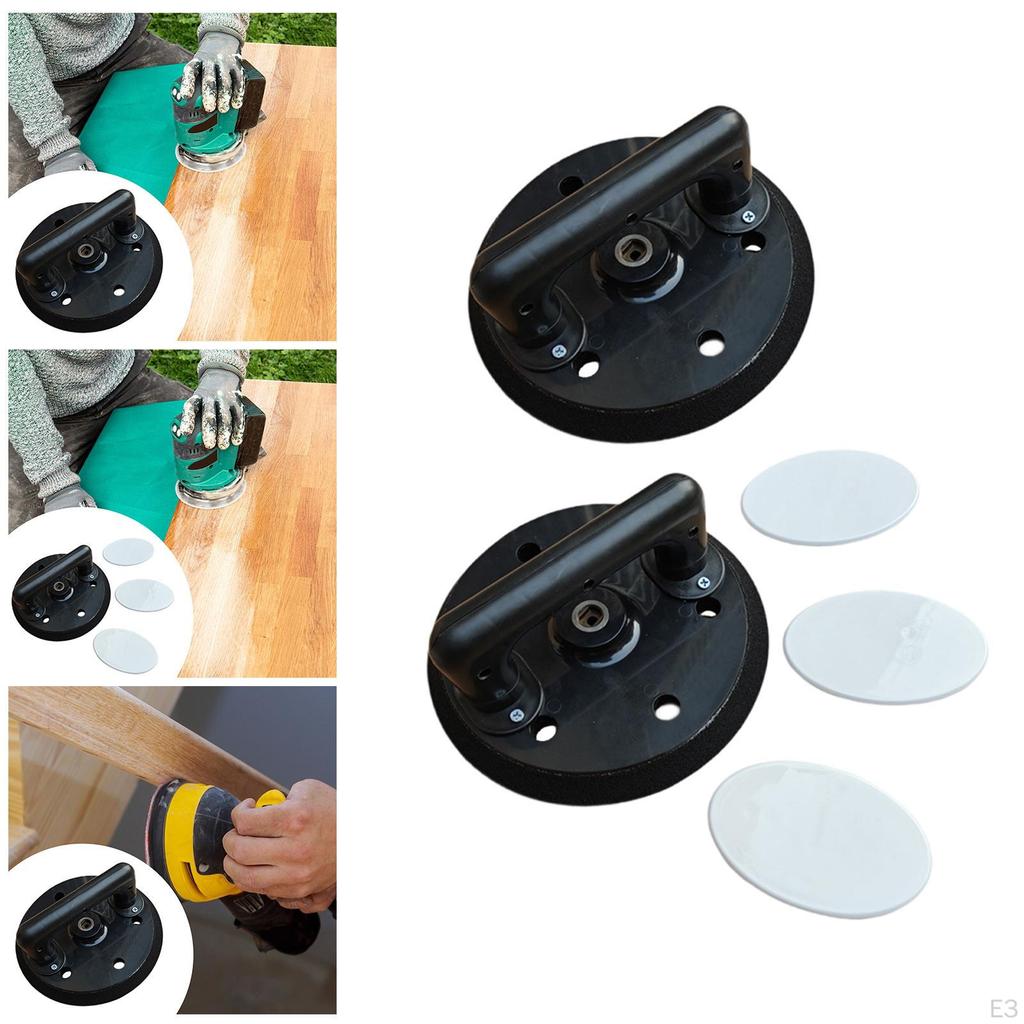 E3