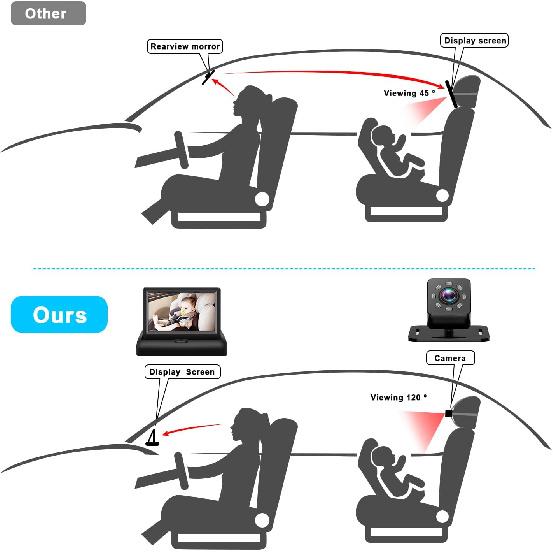 Other

Rearview morror

Display screen

Viewing 45 °

Ours

Display Screen

Camera

Viewing 120 °