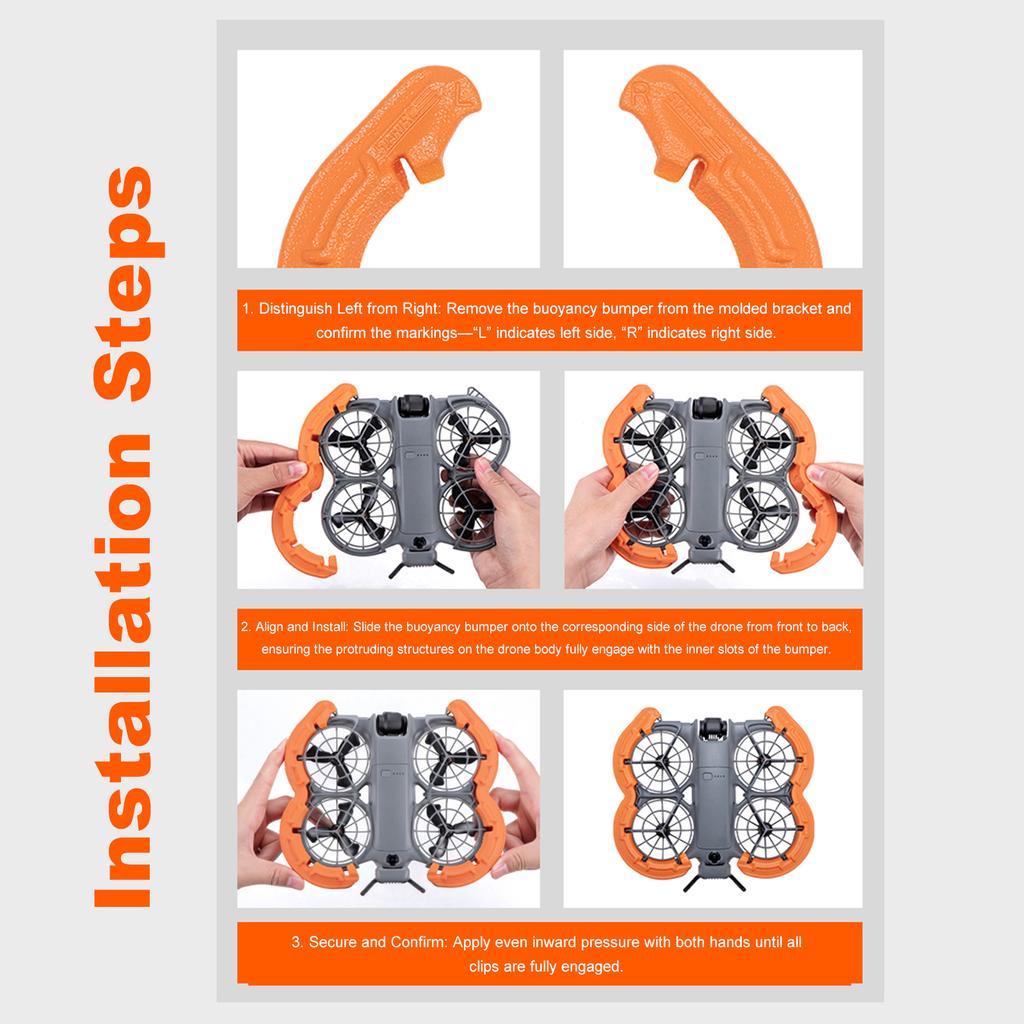 Installation Steps

1. Distinguish Left from Right: Remove the buoyancy bumper from the molded bracket and confirm the markings—"L" indicates left side, "R" indicates right side.

2. Align and Install: Slide the buoyancy bumper onto the corresponding side of the drone from front to back, ensuring the protruding structures on the drone body fully engage with the inner slots of the bumper.

3. Secure and Confirm: Apply even inward pressure with both hands until all clips are fully engaged.