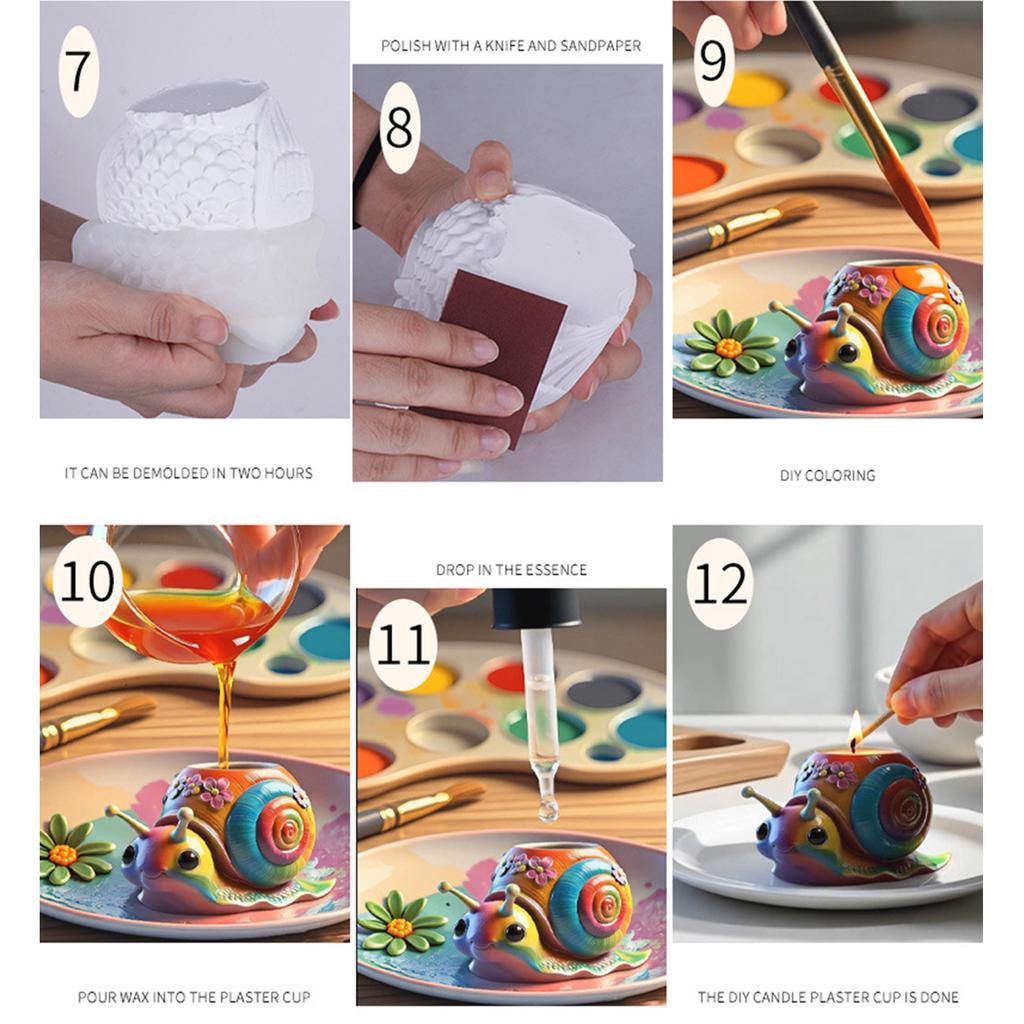 7
IT CAN BE DEMOLDED IN TWO HOURS

POLISH WITH A KNIFE AND SANDPAPER
8

9
DIY COLORING

10
POUR WAX INTO THE PLASTER CUP

DROP IN THE ESSENCE
11

12
THE DIY CANDLE PLASTER CUP IS DONE