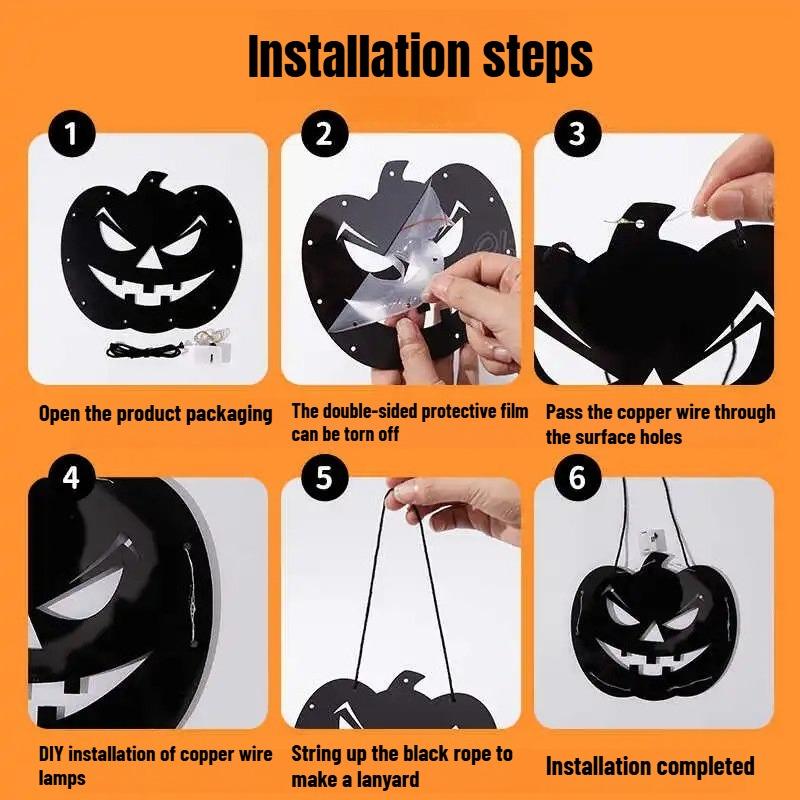 Installation steps

1

Open the product packaging

2

The double-sided protective film can be torn off

3

Pass the copper wire through the surface holes

4

DIY installation of copper wire lamps

5

String up the black rope to make a lanyard

6

Installation completed