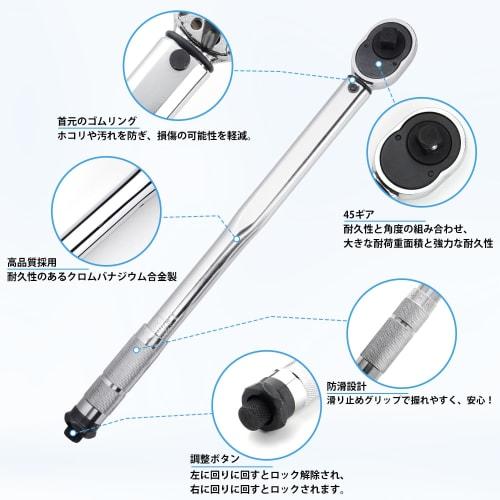 首元のゴムリング
ホコリや汚れを防ぎ、損傷の可能性を軽減。

45ギア
耐久性と角度の組み合わせ、
大きな耐荷重面積と強力な耐久性

高品質採用
耐久性のあるクロムバナジウム合金製

防滑設計
滑り止めグリップで握れやすく、安心！

調整ボタン
左に回りに回すとロック解除され、
右に回りに回すとロックされます。