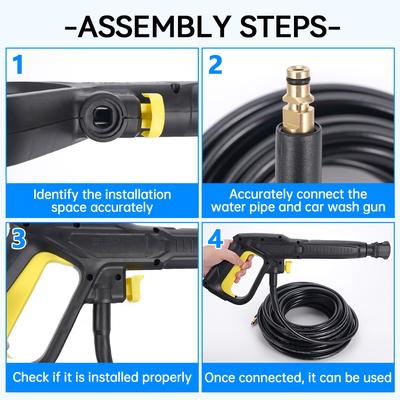 -ASSEMBLY STEPS-

1

Identify the installation space accurately

2

Accurately connect the water pipe and car wash gun

3

Check if it is installed properly

4

Once connected, it can be used