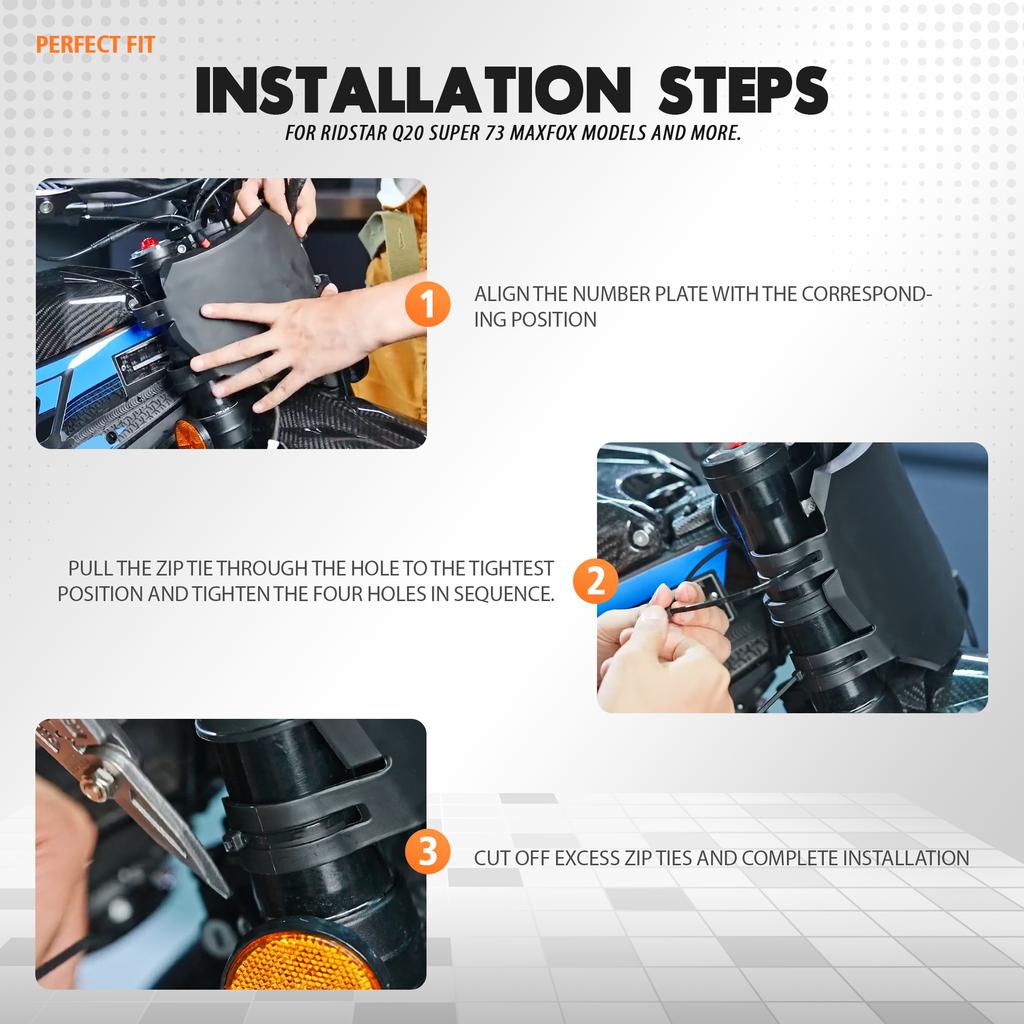 PERFECT FIT

INSTALLATION STEPS

FOR RIDSTAR Q20 SUPER 73 MAXFOX MODELS AND MORE.

1

ALIGN THE NUMBER PLATE WITH THE CORRESPONDING POSITION

PULL THE ZIP TIE THROUGH THE HOLE TO THE TIGHTEST POSITION AND TIGHTEN THE FOUR HOLES IN SEQUENCE.

2

3

CUT OFF EXCESS ZIP TIES AND COMPLETE INSTALLATION