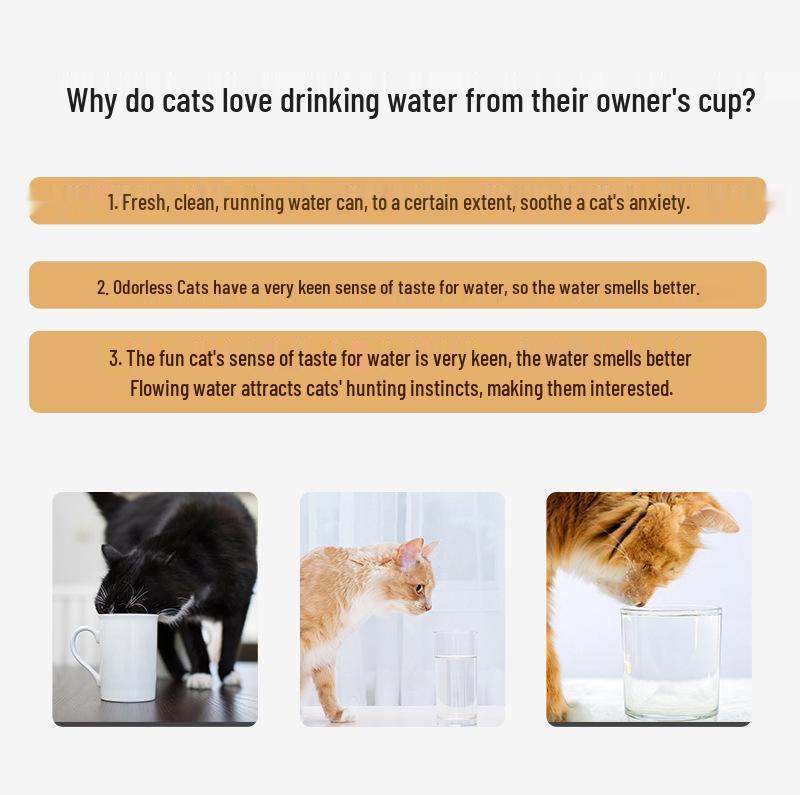 Why do cats love drinking water from their owner's cup?

1. Fresh, clean, running water can, to a certain extent, soothe a cat's anxiety.

2. Odorless Cats have a very keen sense of taste for water, so the water smells better.

3. The fun cat's sense of taste for water is very keen, the water smells better
Flowing water attracts cats' hunting instincts, making them interested.