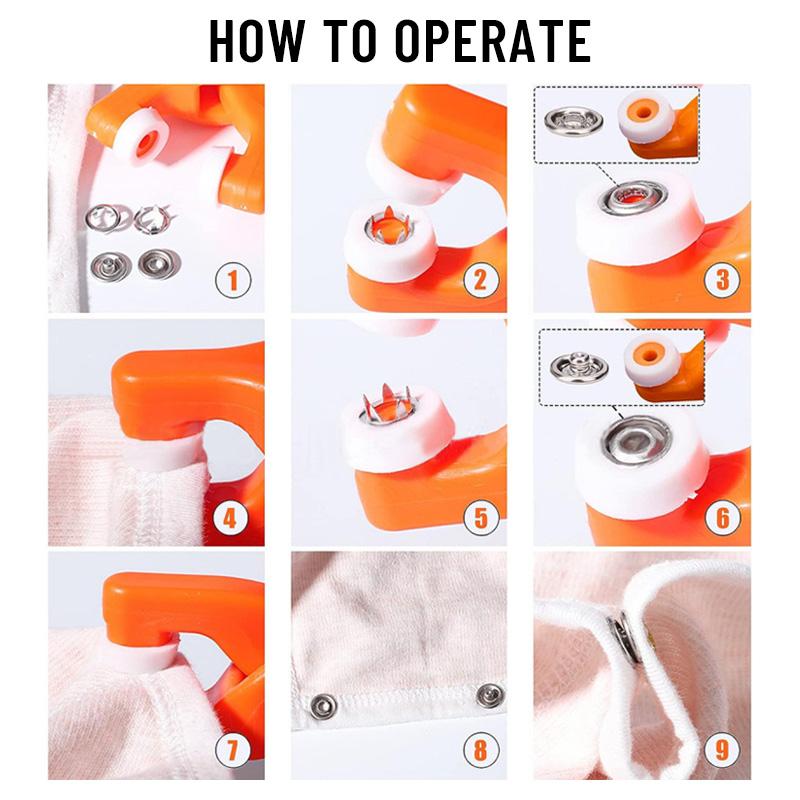 HOW TO OPERATE

1

2

3

4

5

6

7

8

9