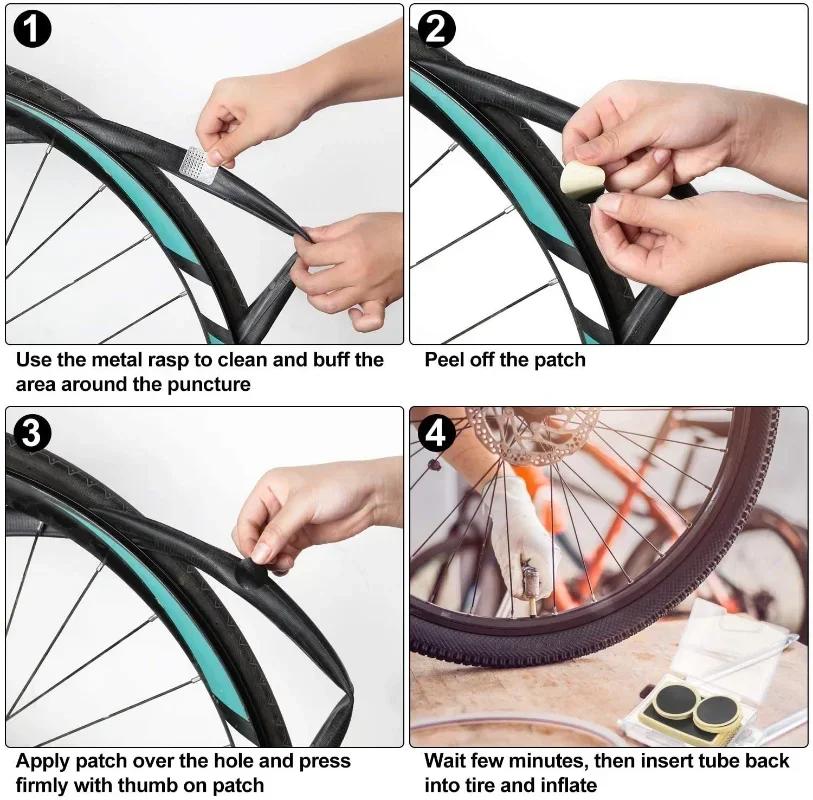 1

Use the metal rasp to clean and buff the area around the puncture

2

Peel off the patch

3

Apply patch over the hole and press firmly with thumb on patch

4

Wait few minutes, then insert tube back into tire and inflate