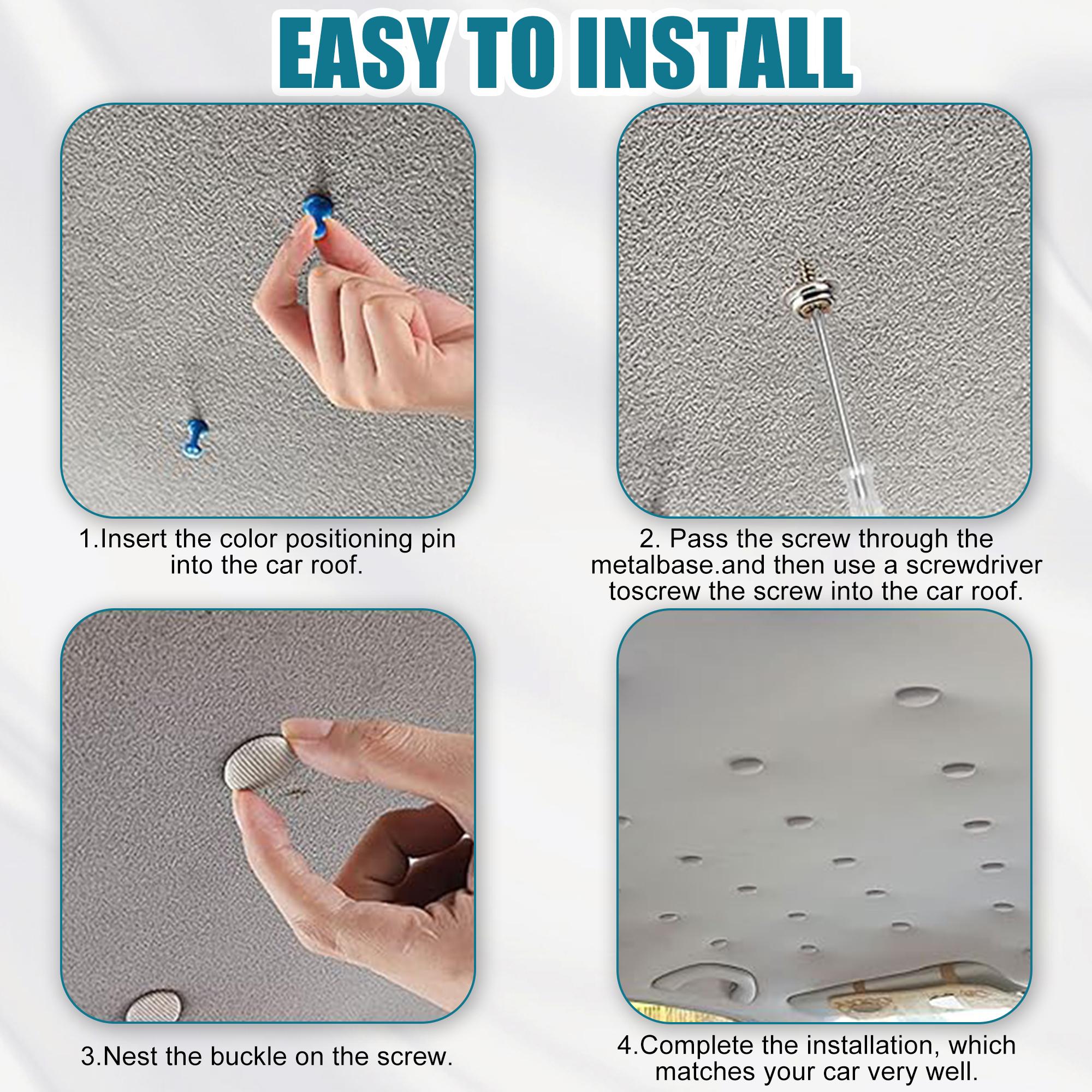 EASY TO INSTALL

1.Insert the color positioning pin into the car roof.

2. Pass the screw through the metalbase.and then use a screwdriver toscrew the screw into the car roof.

3.Nest the buckle on the screw.

4.Complete the installation, which matches your car very well.