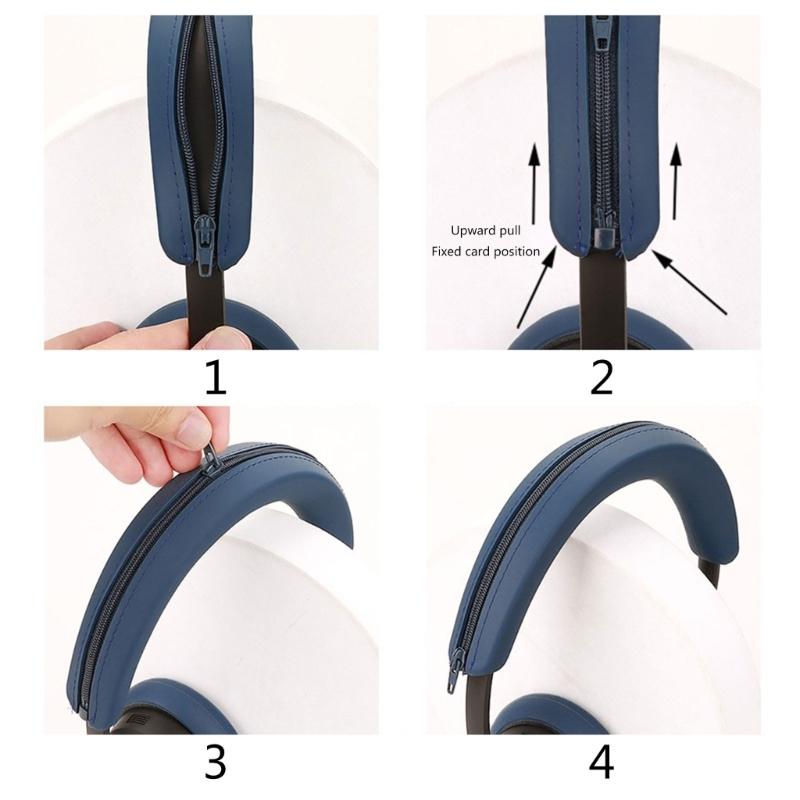 1

Upward pull
Fixed card position

2

3

4