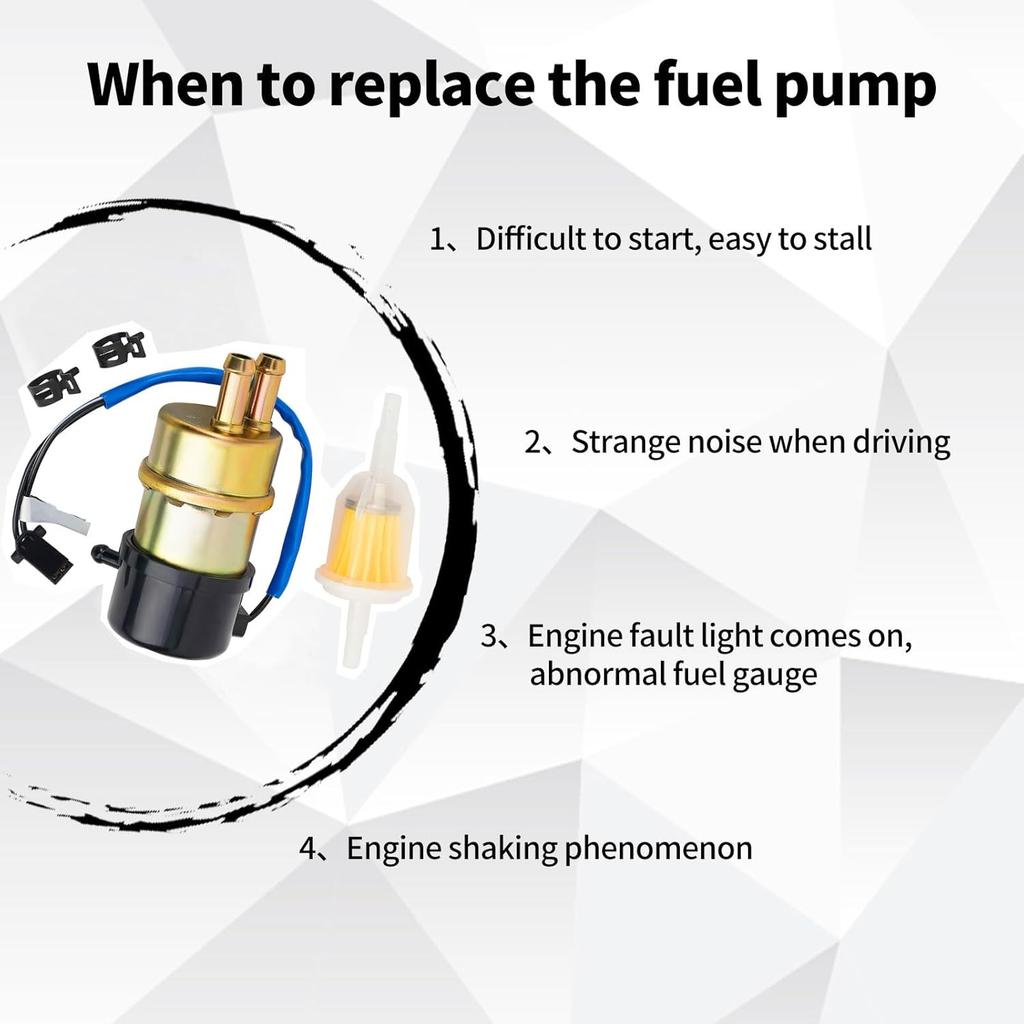 When to replace the fuel pump

1、Difficult to start, easy to stall

2、Strange noise when driving

3、Engine fault light comes on, abnormal fuel gauge

4、Engine shaking phenomenon