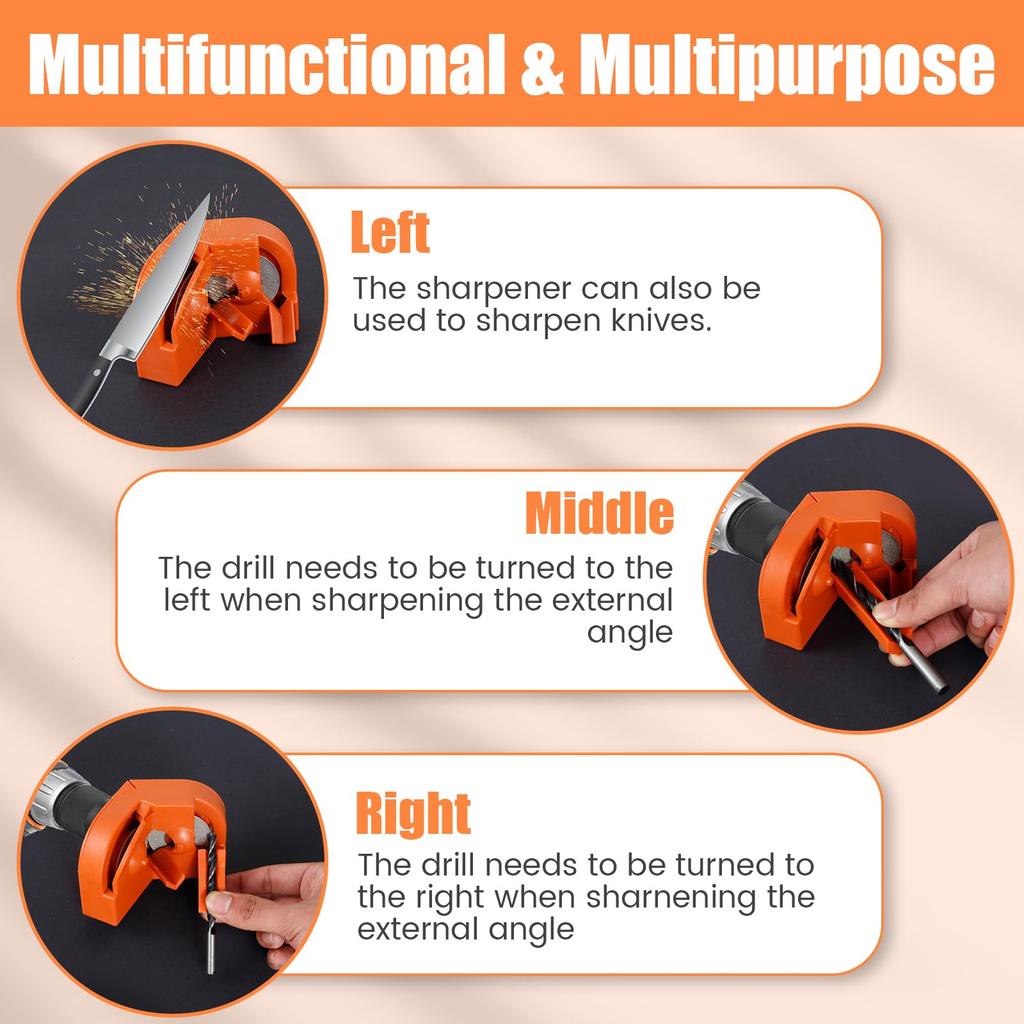 Multifunctional & Multipurpose

Left

The sharpener can also be used to sharpen knives.

Middle

The drill needs to be turned to the left when sharpening the external angle

Right

The drill needs to be turned to the right when sharnening the external angle