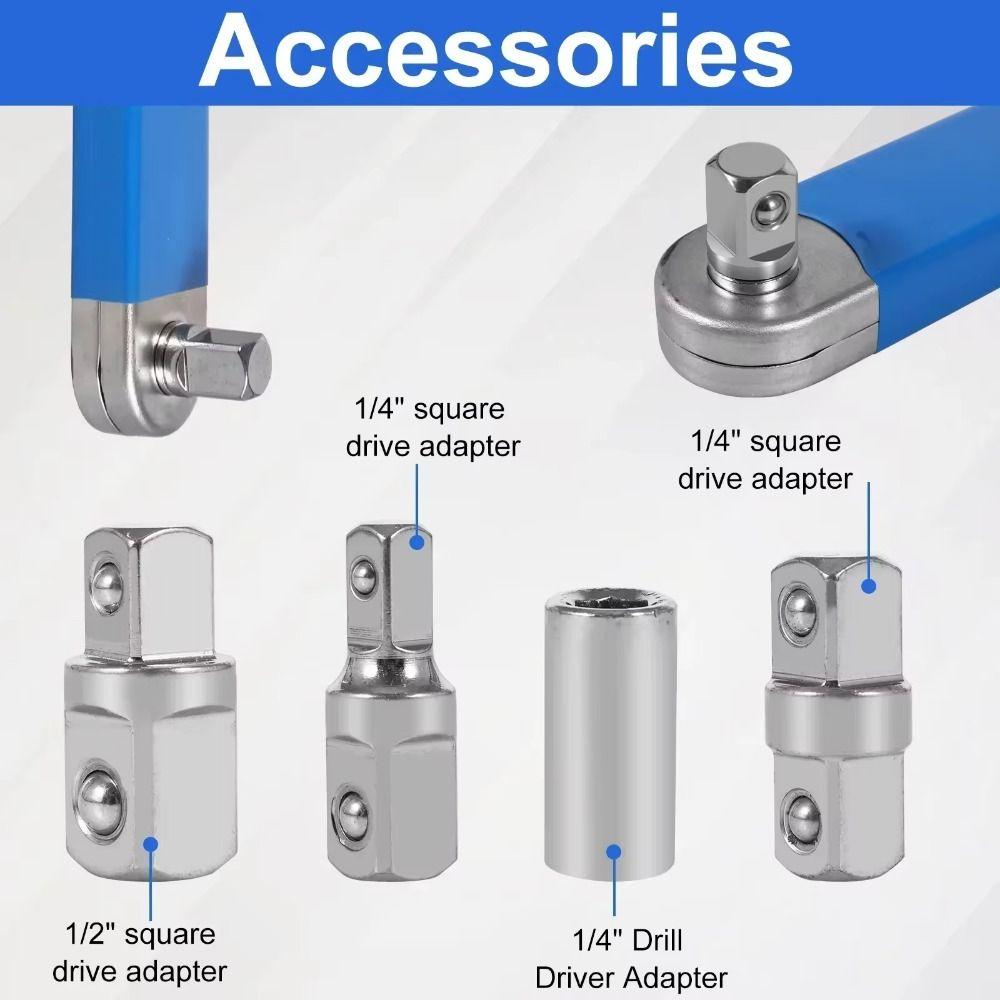 Accessories

1/4" square drive adapter

1/4" square drive adapter

1/2" square drive adapter

1/4" Drill Driver Adapter