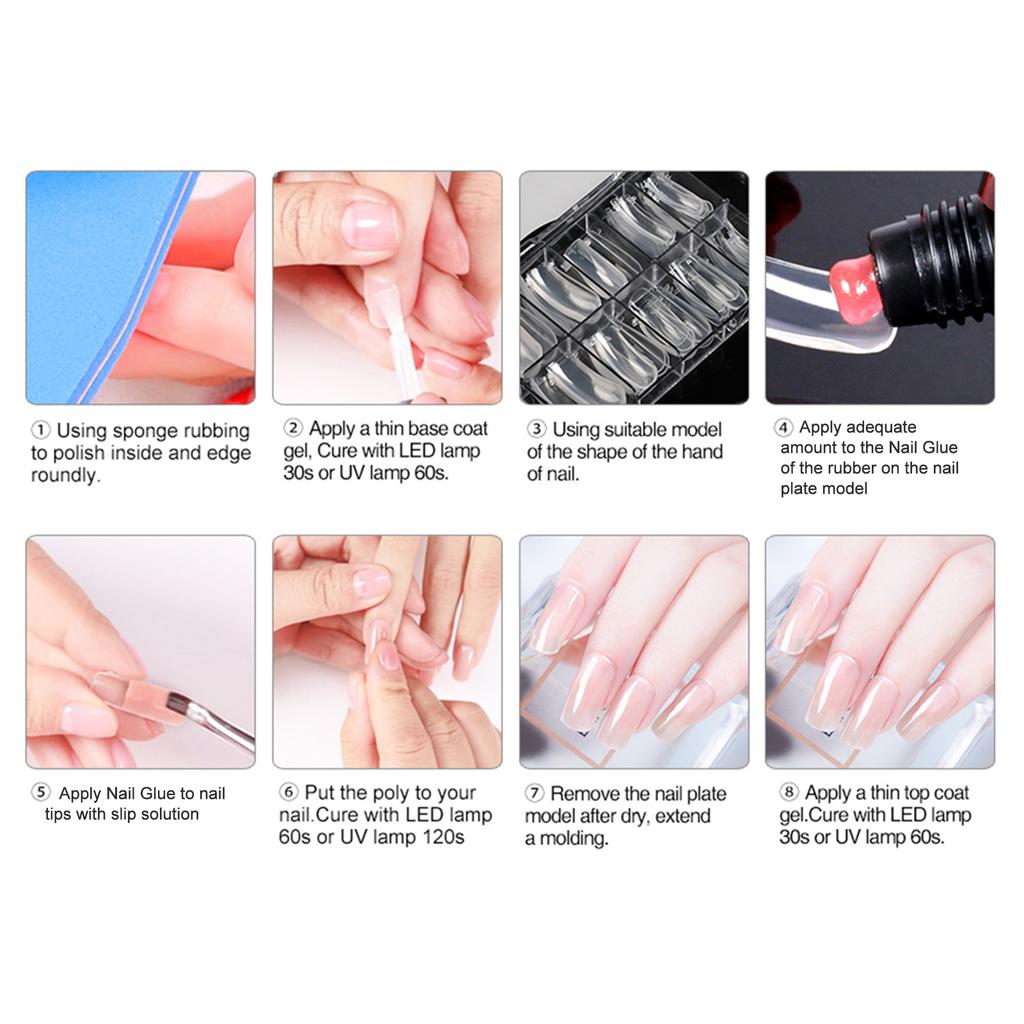 ① Using sponge rubbing to polish inside and edge roundly.

② Apply a thin base coat gel, Cure with LED lamp 30s or UV lamp 60s.

③ Using suitable model of the shape of the hand of nail.

④ Apply adequate amount to the Nail Glue of the rubber on the nail plate model

⑤ Apply Nail Glue to nail tips with slip solution

⑥ Put the poly to your nail.Cure with LED lamp 60s or UV lamp 120s

⑦ Remove the nail plate model after dry, extend a molding.

⑧ Apply a thin top coat gel.Cure with LED lamp 30s or UV lamp 60s.