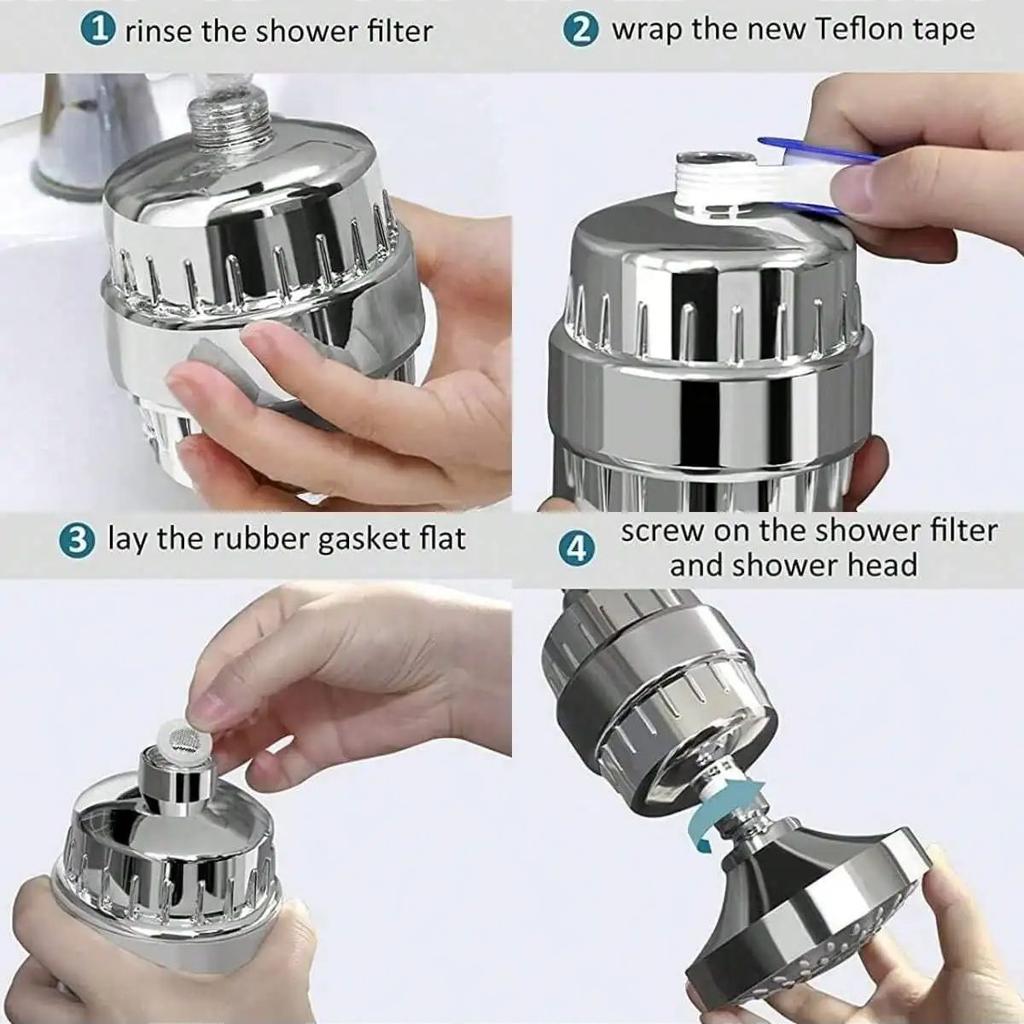 1 rinse the shower filter

2 wrap the new Teflon tape

3 lay the rubber gasket flat

4 screw on the shower filter and shower head