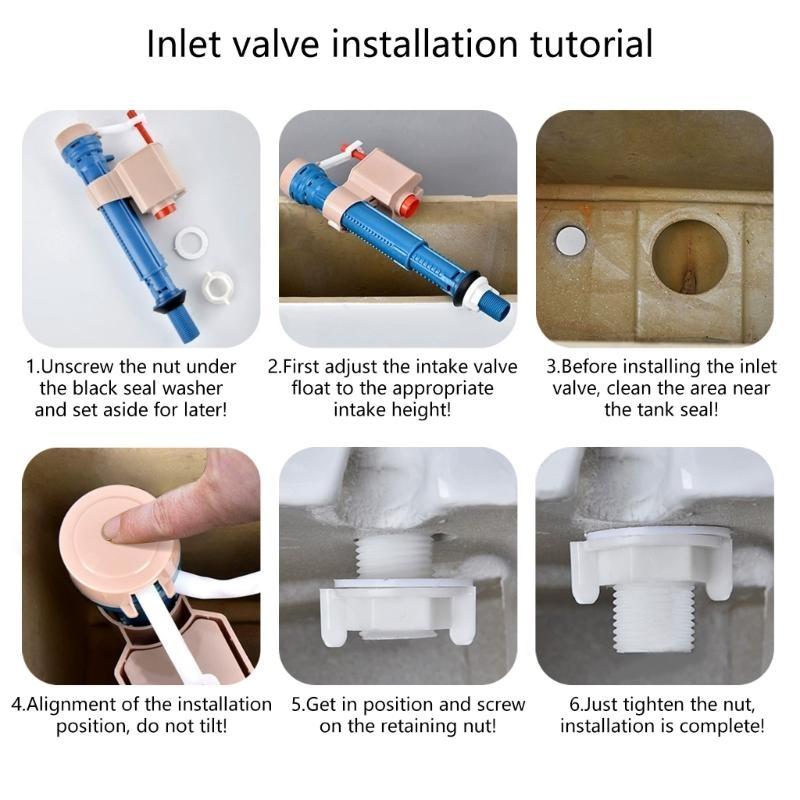 Inlet valve installation tutorial

1.Unscrew the nut under the black seal washer and set aside for later!

2.First adjust the intake valve float to the appropriate intake height!

3.Before installing the inlet valve, clean the area near the tank seal!

4.Alignment of the installation position, do not tilt!

5.Get in position and screw on the retaining nut!

6.Just tighten the nut, installation is complete!