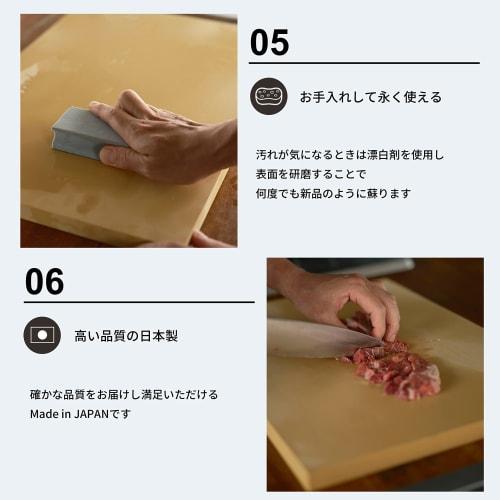 05

お手入れして永く使える

汚れが気になるときは漂白剤を使用し
表面を研磨することで
何度でも新品のように蘇ります

06

高い品質の日本製

確かな品質をお届けし満足いただける
Made in JAPANです