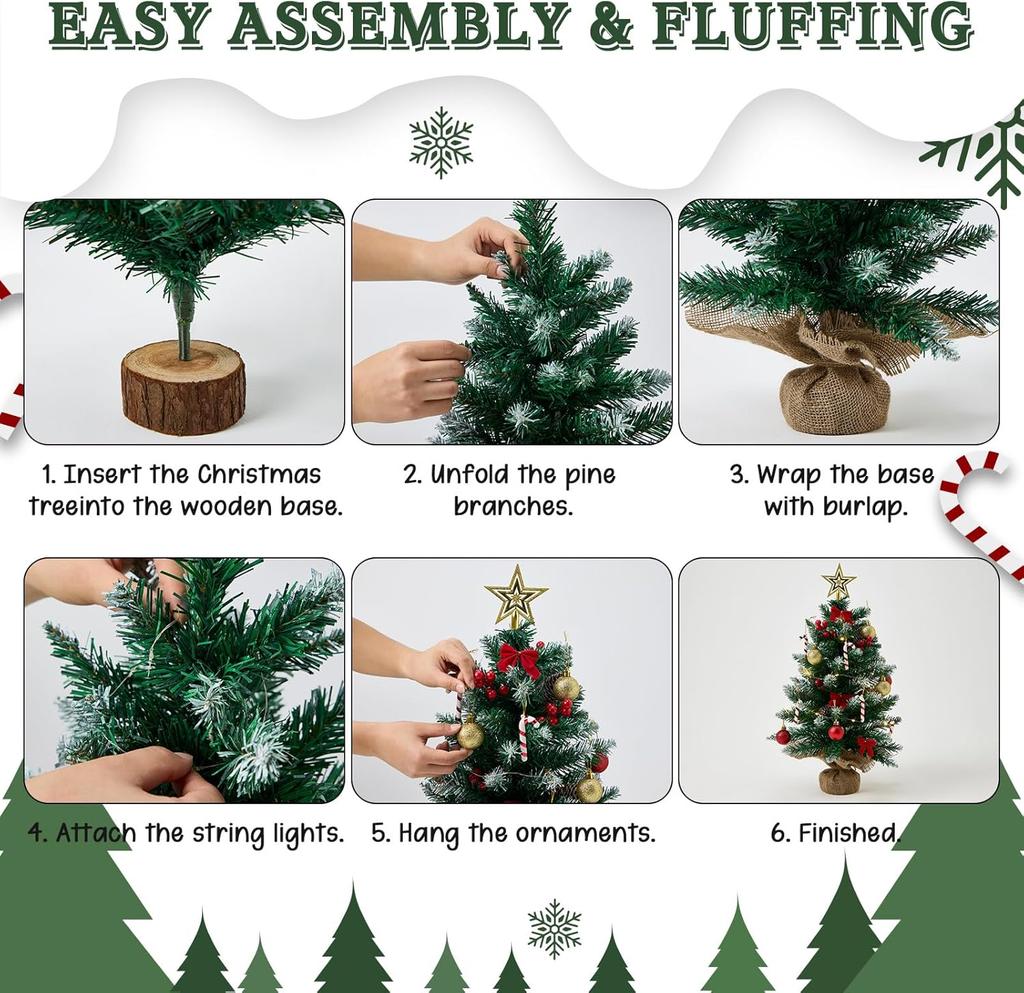 EASY ASSEMBLY & FLUFFING

1. Insert the Christmas treeinto the wooden base.

2. Unfold the pine branches.

3. Wrap the base with burlap.

4. Attach the string lights.

5. Hang the ornaments.

6. Finished.