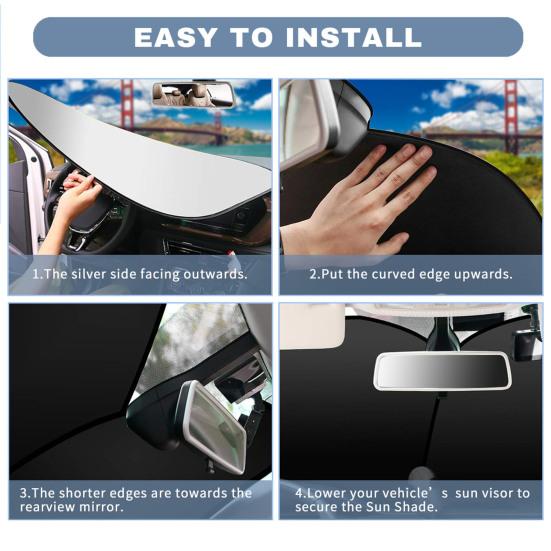 EASY TO INSTALL

1.The silver side facing outwards.

2.Put the curved edge upwards.

3.The shorter edges are towards the rearview mirror.

4.Lower your vehicle’s sun visor to secure the Sun Shade.