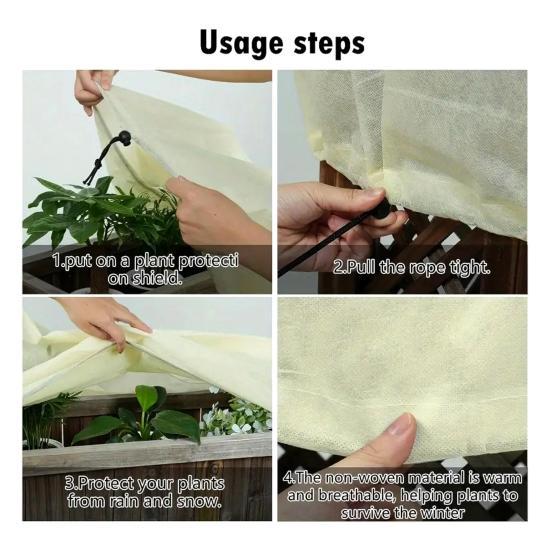 Usage steps

1.put on a plant protecti on shield.

2.Pull the rope tight.

3.Protect your plants from rain and snow.

4.The non-woven material is warm and breathable, helping plants to survive the winter