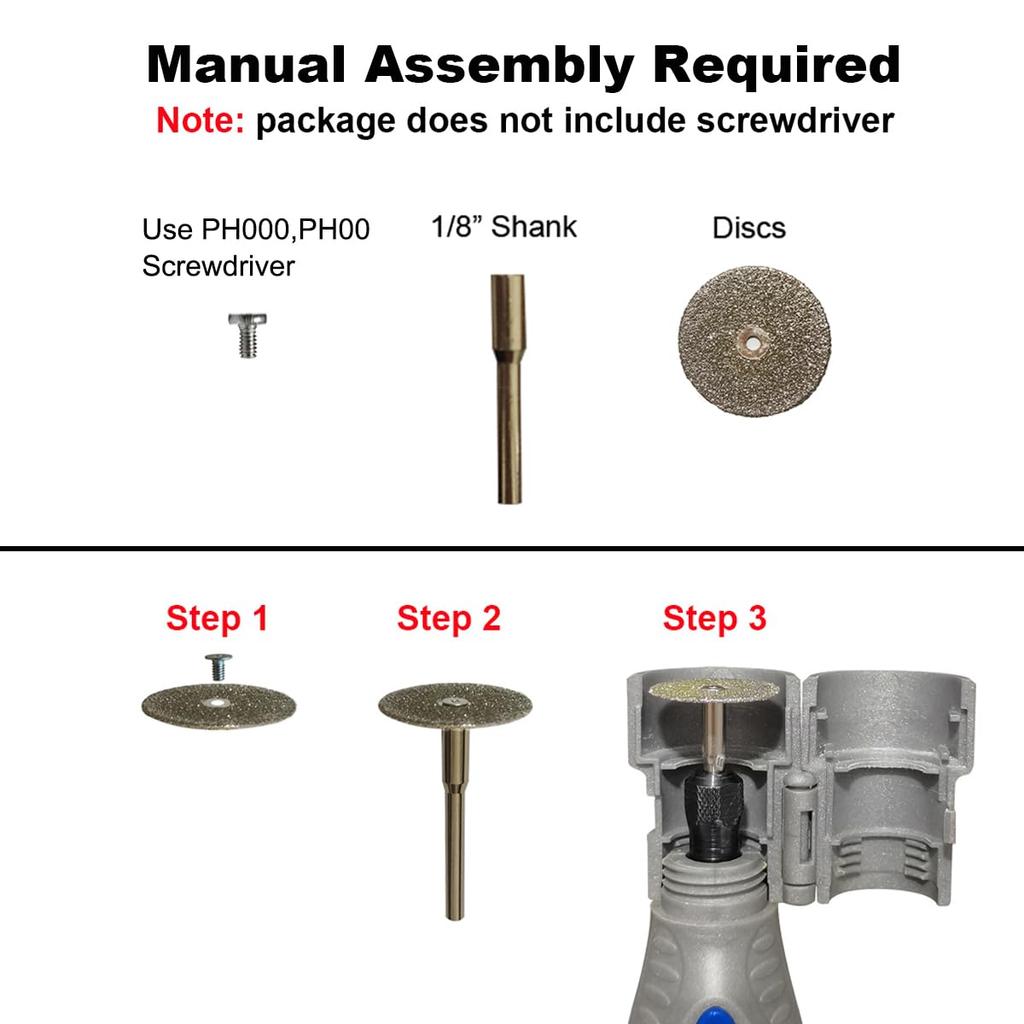 Manual Assembly Required

Note: package does not include screwdriver

Use PH000,PH00 Screwdriver

1/8” Shank

Discs

Step 1

Step 2

Step 3