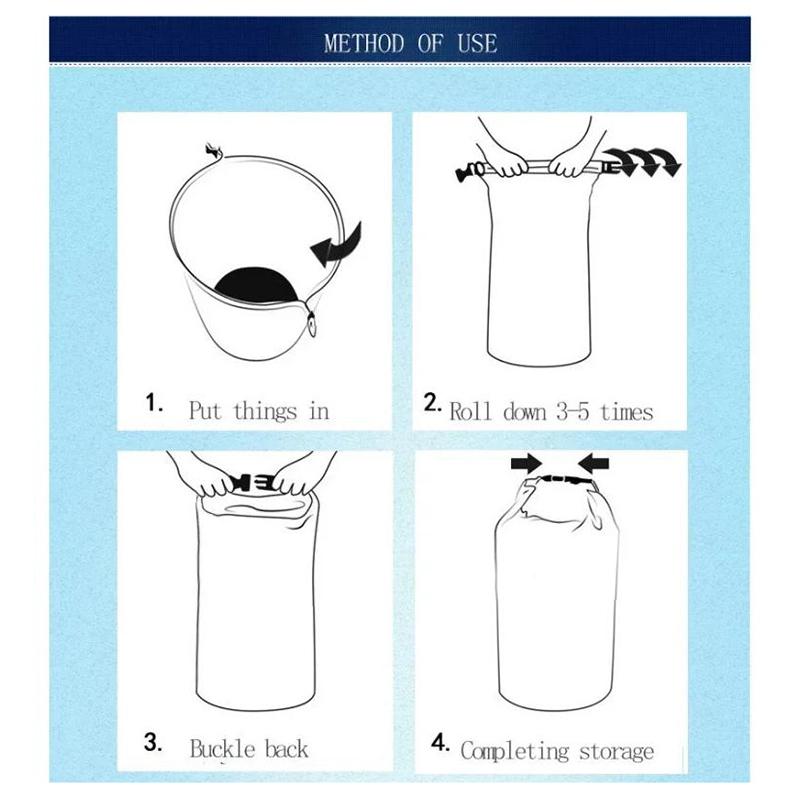 METHOD OF USE

1. Put things in

2. Roll down 3-5 times

3. Buckle back

4. Completing storage