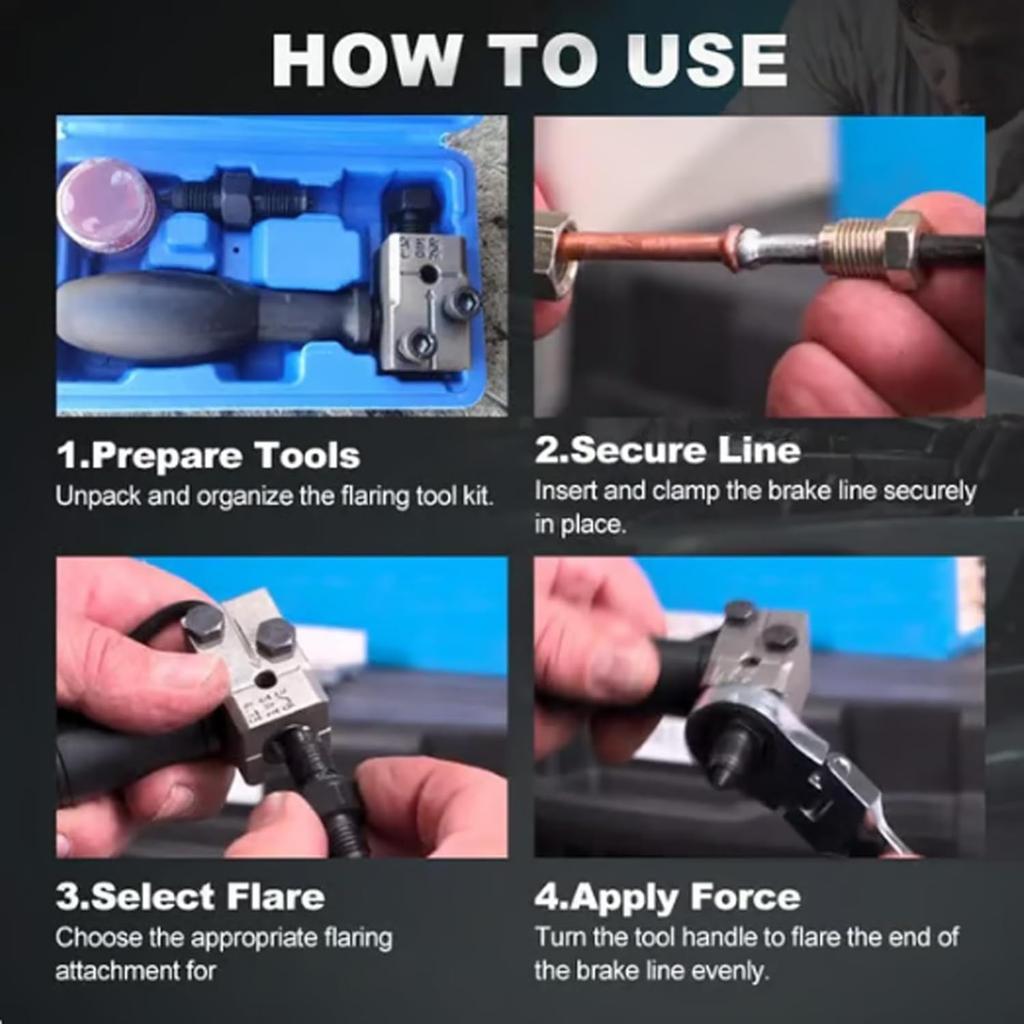 HOW TO USE

1.Prepare Tools
Unpack and organize the flaring tool kit.

2.Secure Line
Insert and clamp the brake line securely in place.

3.Select Flare
Choose the appropriate flaring attachment for

4.Apply Force
Turn the tool handle to flare the end of the brake line evenly.