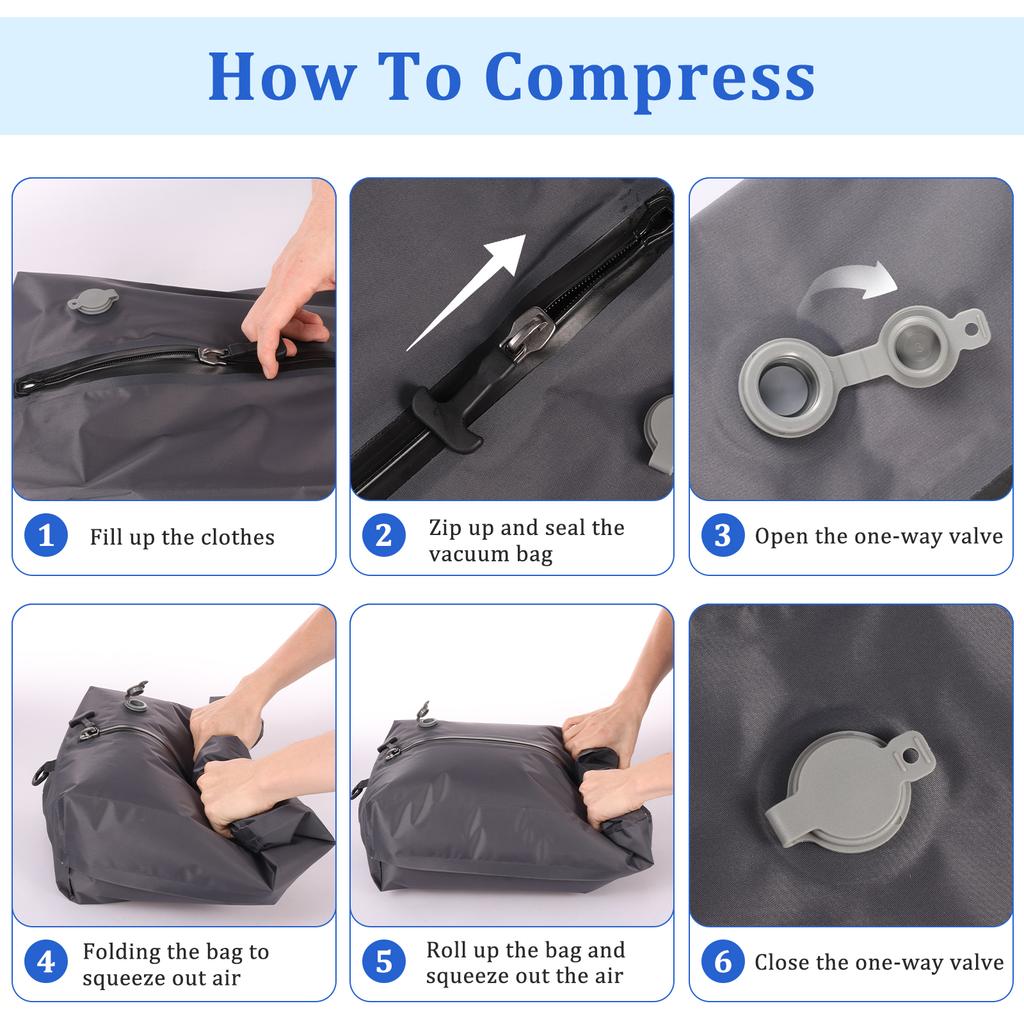 How To Compress

1 Fill up the clothes

2 Zip up and seal the vacuum bag

3 Open the one-way valve

4 Folding the bag to squeeze out air

5 Roll up the bag and squeeze out the air

6 Close the one-way valve