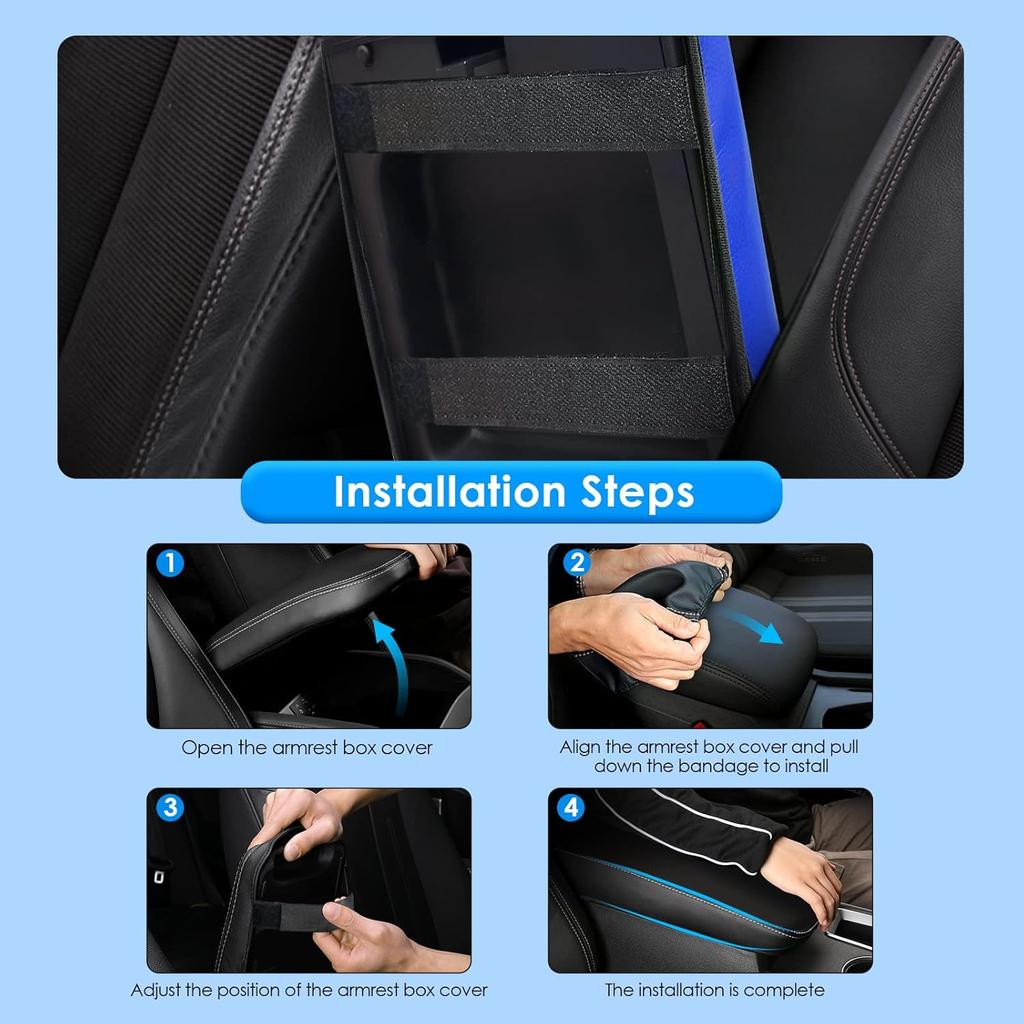 Installation Steps

1
Open the armrest box cover

2
Align the armrest box cover and pull down the bandage to install

3
Adjust the position of the armrest box cover

4
The installation is complete